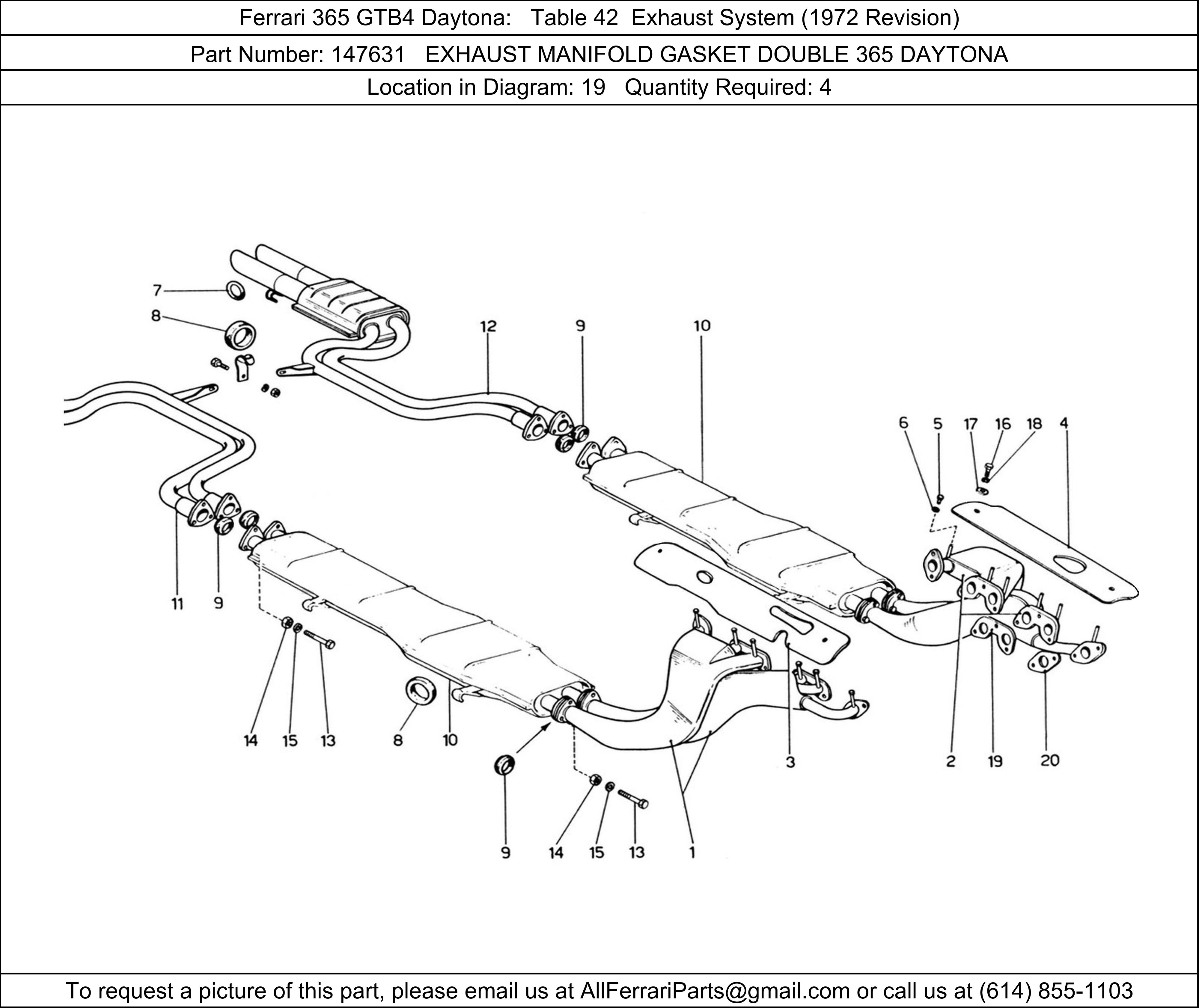 Ferrari 365 GTB4 Daytona: Table 42 Exhaust System (1972 Revision)

Part Number: 147631 EXHAUST MANIFOLD GASKET DOUBLE 365 DAYTONA

Location in Diagram: 19 Quantity Required: 4

7
8
12
9
10
6 5 17 16 18 4
11 9
14 15 13 8 10
3
2 19 20
9 14 15 13 1

To request a picture of this part, please email us at AllFerrariParts@gmail.com or call us at (614) 855-1103