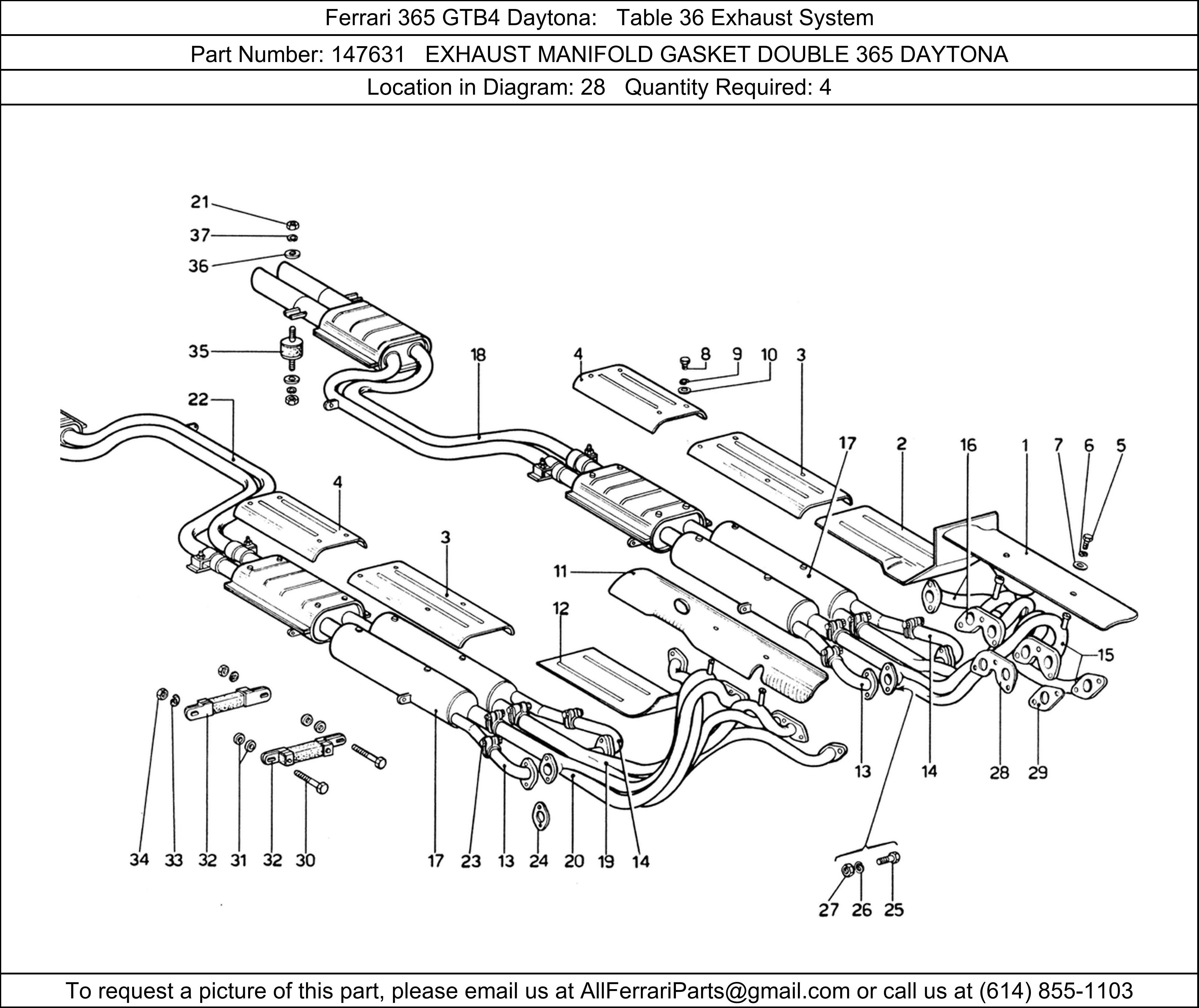 Ferrari 365 GTB4 Daytona: Table 36 Exhaust System

Part Number: 147631 EXHAUST MANIFOLD GASKET DOUBLE 365 DAYTONA

Location in Diagram: 28 Quantity Required: 4

21
37
36
35
22
18
4
8 9 10
3
17
2
16
1
7 6 5
4
3
11
12
15
13
14
28
29
34 33 32 31 32 30
17 23 13 24 20 19 14
27 26 25

To request a picture of this part, please email us at AllFerrariParts@gmail.com or call us at (614) 855-1103