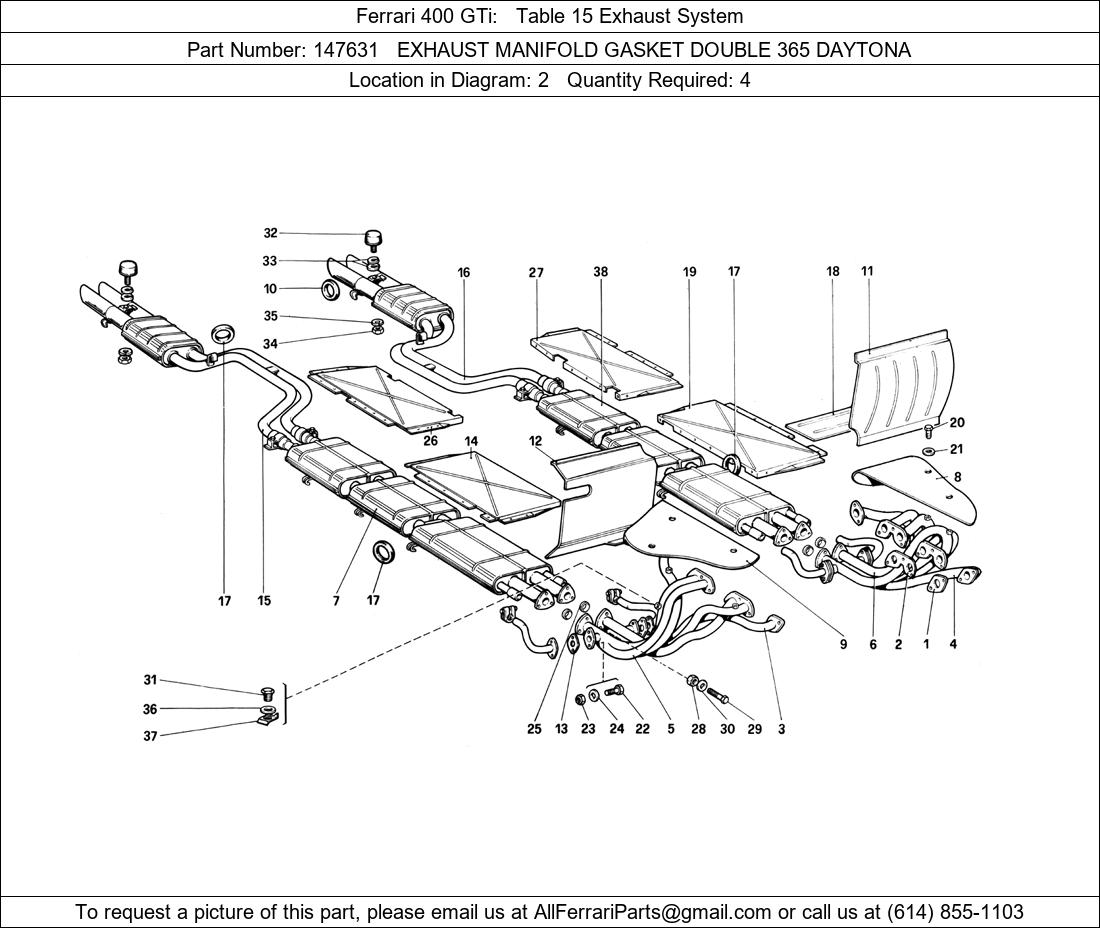 Ferrari 400 GTi: Table 15 Exhaust System

Part Number: 147631 EXHAUST MANIFOLD GASKET DOUBLE 365 DAYTONA

Location in Diagram: 2 Quantity Required: 4

32
33
10
35
34
16
27
38
19
17
18
11
20
21
8
26
14
12
17
15
7
17
9
6
2
1
4
31
36
37
25
13
23
24
22
5
28
30
29
3

To request a picture of this part, please email us at AllFerrariParts@gmail.com or call us at (614) 855-1103