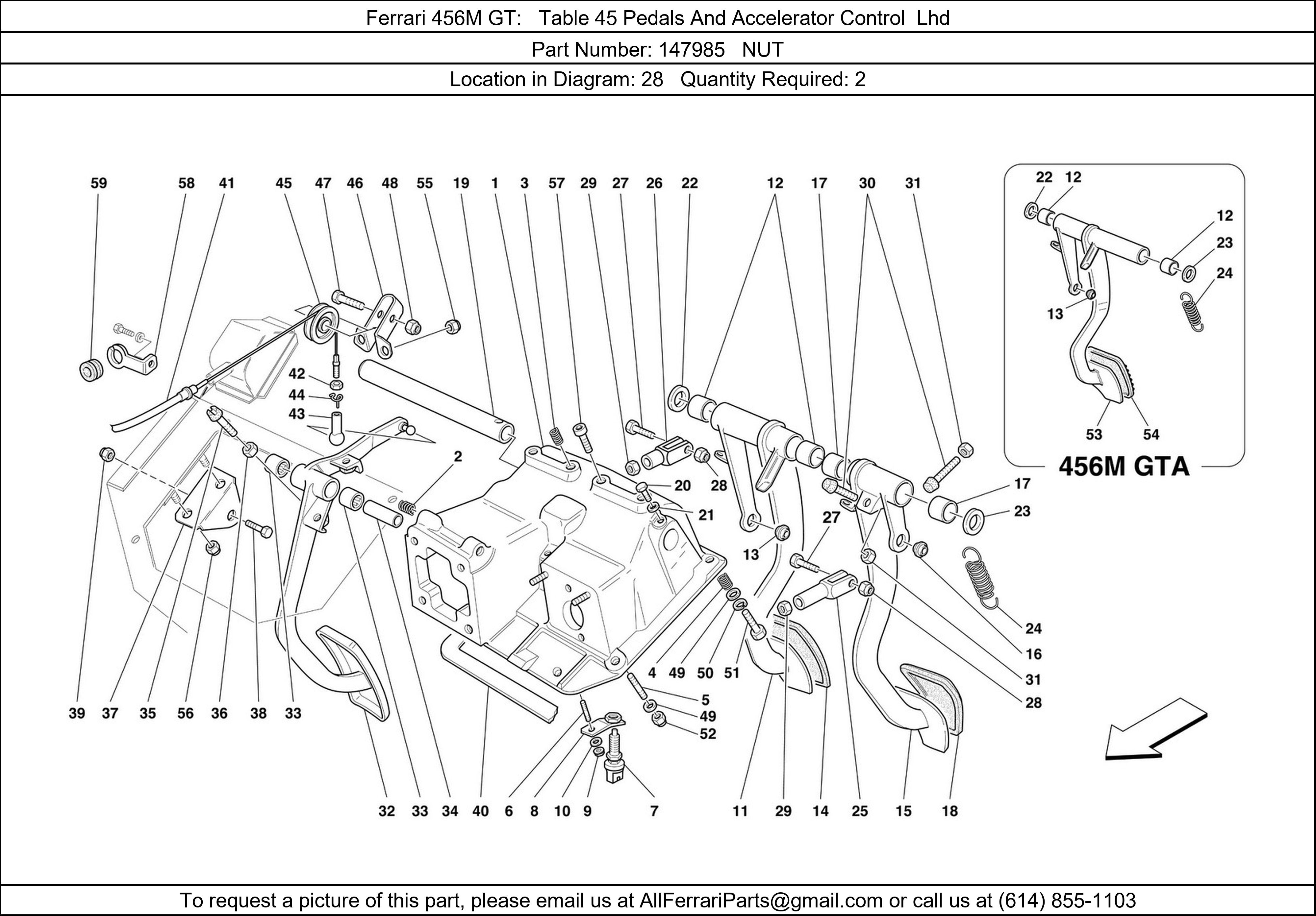 Ferrari 456M GT: Table 45 Pedals And Accelerator Control Lhd

Part Number: 147985 NUT

Location in Diagram: 28 Quantity Required: 2

59 58 41 45 47 46 48 55 19 1 3 57 29 27 26 22 12 17 30 31

22 12 12 23 24 13 53 54

456M GTA

42 44 43 2 20 28 21 13 27 17 23 24 16 31 28

4 49 50 51 5 49 52

39 37 35 56 36 38 33

32 33 34 40 6 8 10 9 7 11 29 14 25 15 18

To request a picture of this part, please email us at AllFerrariParts@gmail.com or call us at (614) 855-1103