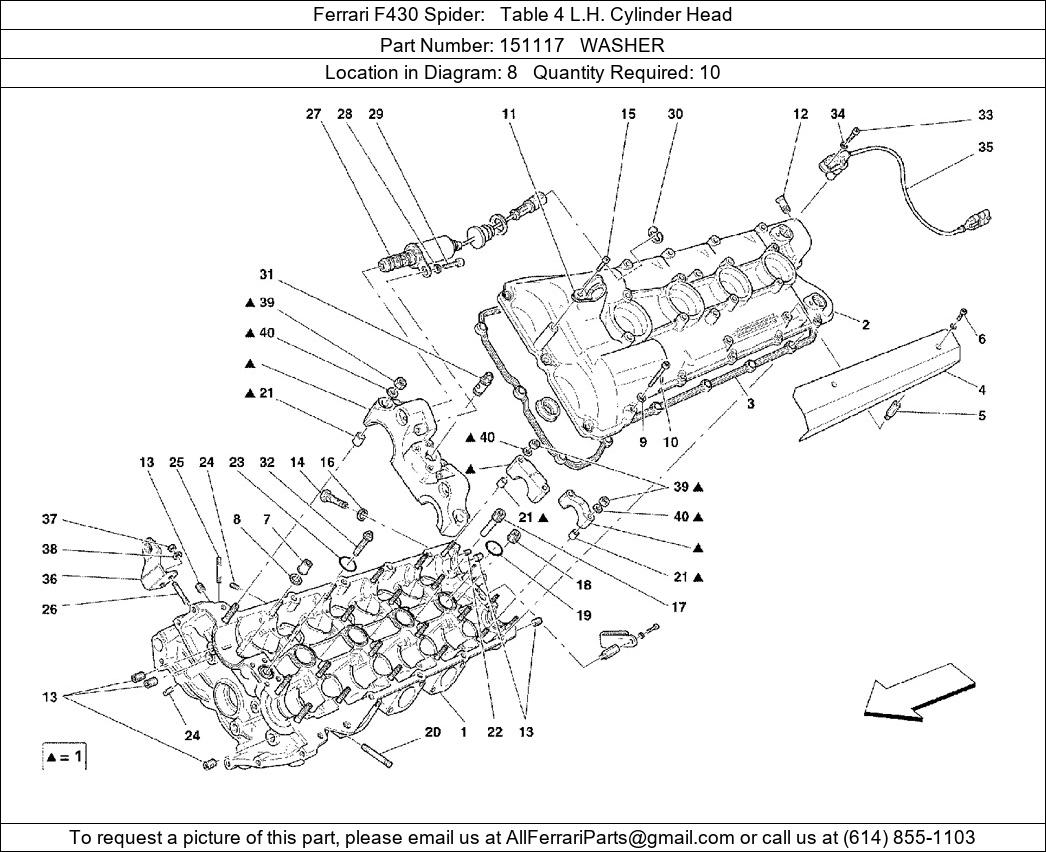 Ferrari F430 Spider: Table 4 L.H. Cylinder Head
Part Number: 151117 WASHER
Location in Diagram: 8 Quantity Required: 10

27 28 29 11 15 30 12 34 33 35
31
▲ 39
▲ 40
▲
▲ 21
2
6
4
5
3
9 10
▲ 40
▲
39 ▲
40 ▲
▲
21 ▲
21 ▲
13 25 24 23 32 14 16
37
38
36
26
8 7
18
19
17
13
24
20 1 22 13
▲ = 1

To request a picture of this part, please email us at AllFerrariParts@gmail.com or call us at (614) 855-1103