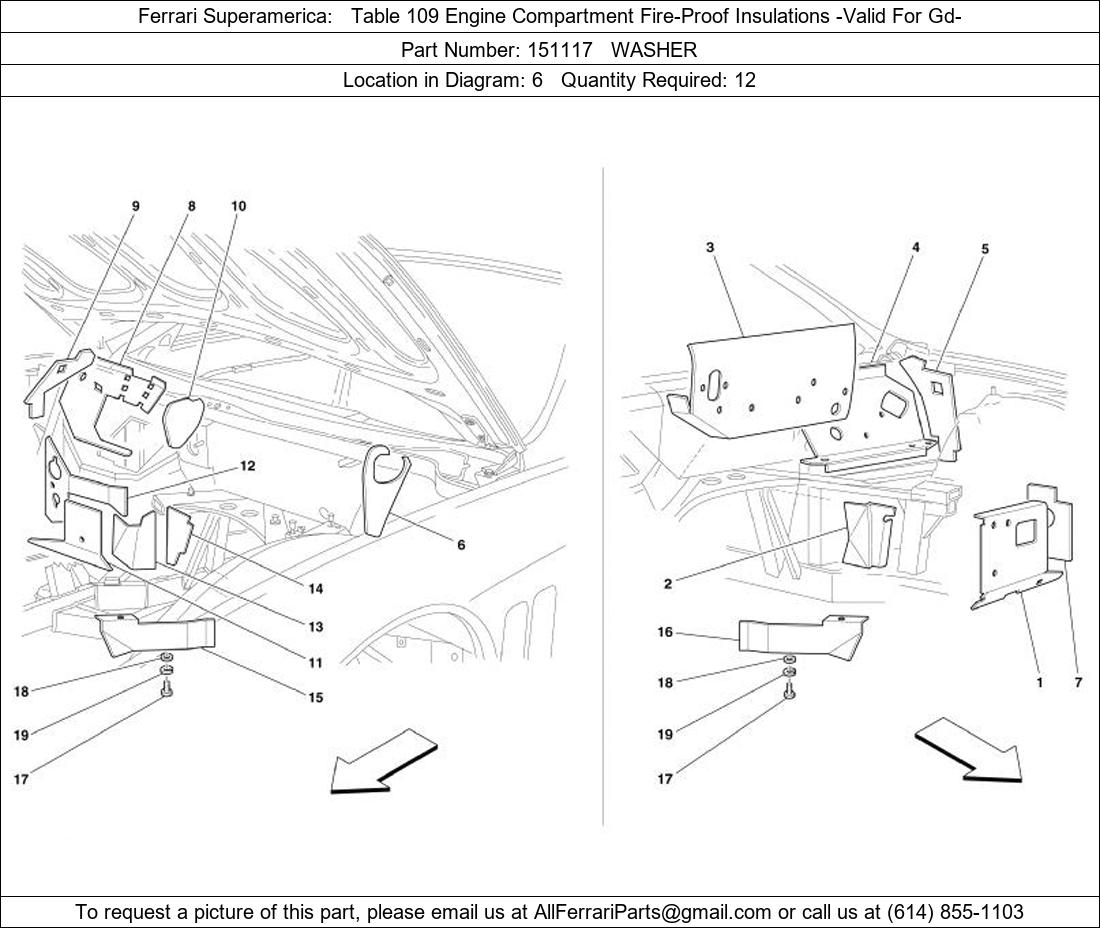 Ferrari Superamerica: Table 109 Engine Compartment Fire-Proof Insulations -Valid For Gd-

Part Number: 151117 WASHER

Location in Diagram: 6 Quantity Required: 12

9 8 10 12 6 14 13 11 15 18 19 17

3 4 5 2 16 18 19 17 1 7

To request a picture of this part, please email us at AllFerrariParts@gmail.com or call us at (614) 855-1103