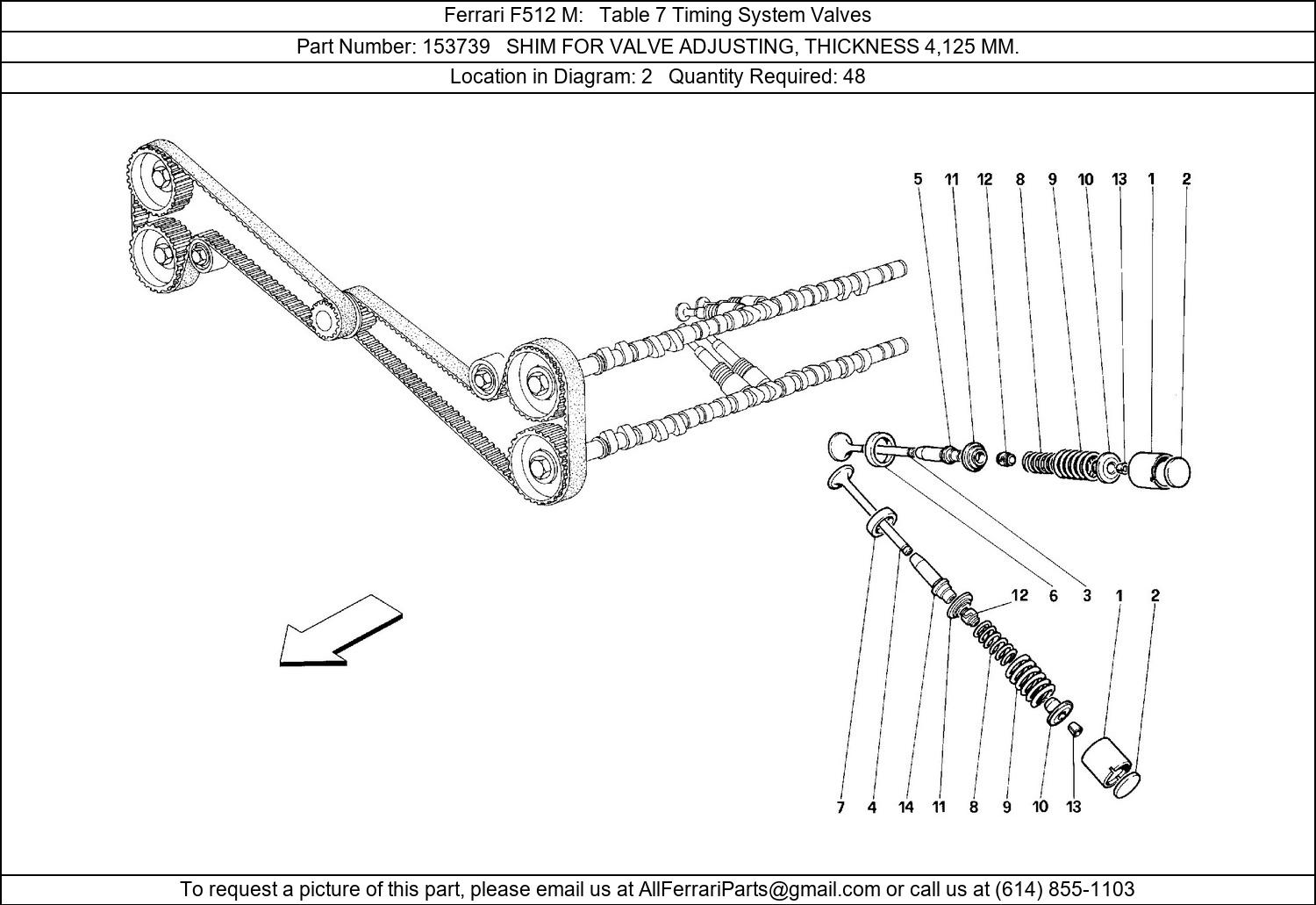 Ferrari F512 M: Table 7 Timing System Valves

Part Number: 153739 SHIM FOR VALVE ADJUSTING, THICKNESS 4,125 MM.

Location in Diagram: 2 Quantity Required: 48

5 11 12 8 9 10 13 1 2

12 6 3 1 2

7 4 14 11 8 9 10 13

To request a picture of this part, please email us at AllFerrariParts@gmail.com or call us at (614) 855-1103