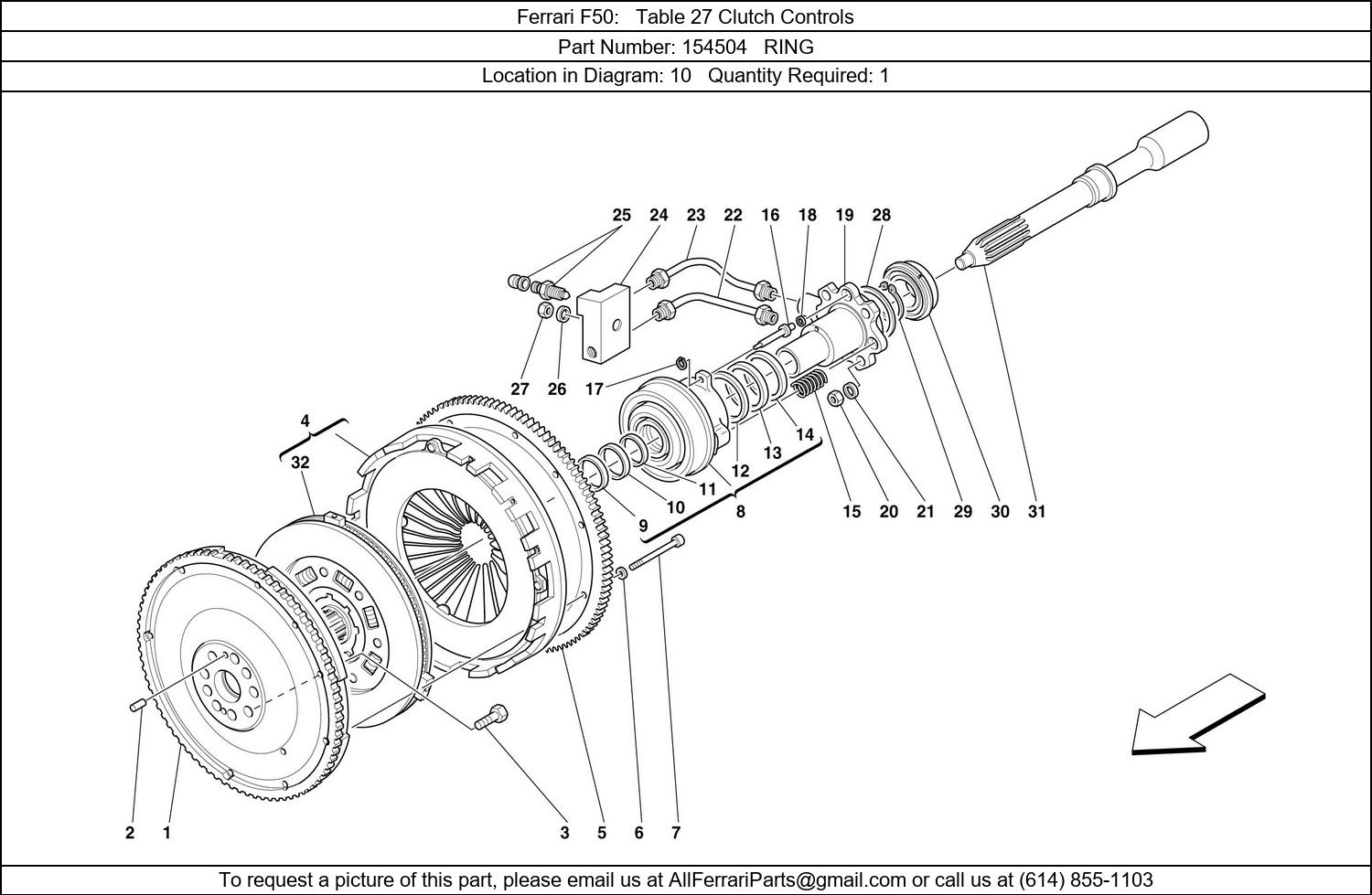 Ferrari F50: Table 27 Clutch Controls

Part Number: 154504 RING

Location in Diagram: 10 Quantity Required: 1

25 24 23 22 16 18 19 28

27 26 17

4

32

14

13

12

11

10

9

8

15 20 21 29 30 31

2 1 3 5 6 7

To request a picture of this part, please email us at AllFerrariParts@gmail.com or call us at (614) 855-1103