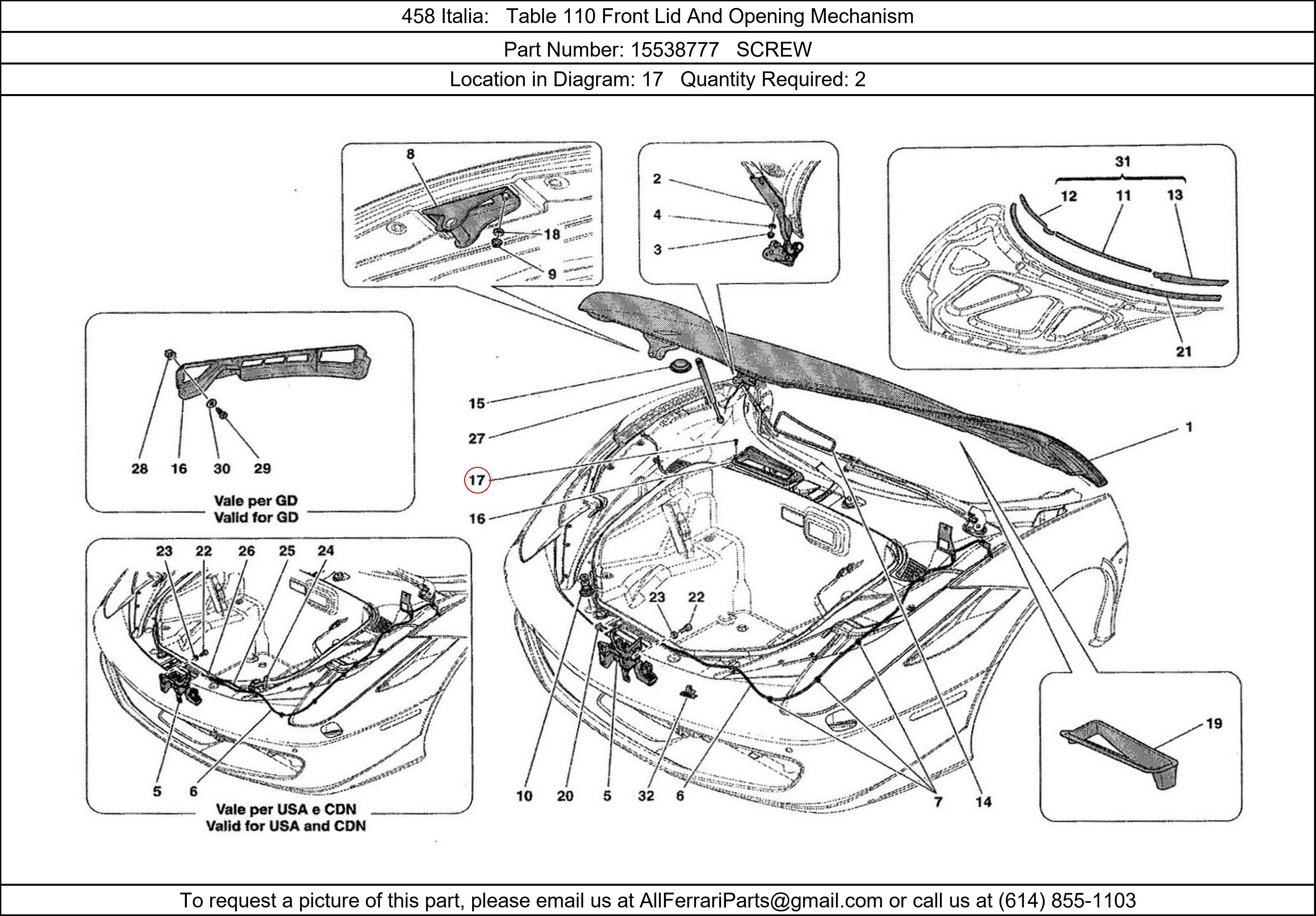 458 Italia: Table 110 Front Lid And Opening Mechanism

Part Number: 15538777 SCREW

Location in Diagram: 17 Quantity Required: 2

8
18
9

2
4
3

31
12 11 13
21

28 16 30 29
Vale per GD
Valid for GD

15
27
17
16

1

23 22 26 25 24
5 6
Vale per USA e CDN
Valid for USA and CDN

23 22

10 20 5 32 6 7 14

19

To request a picture of this part, please email us at AllFerrariParts@gmail.com or call us at (614) 855-1103