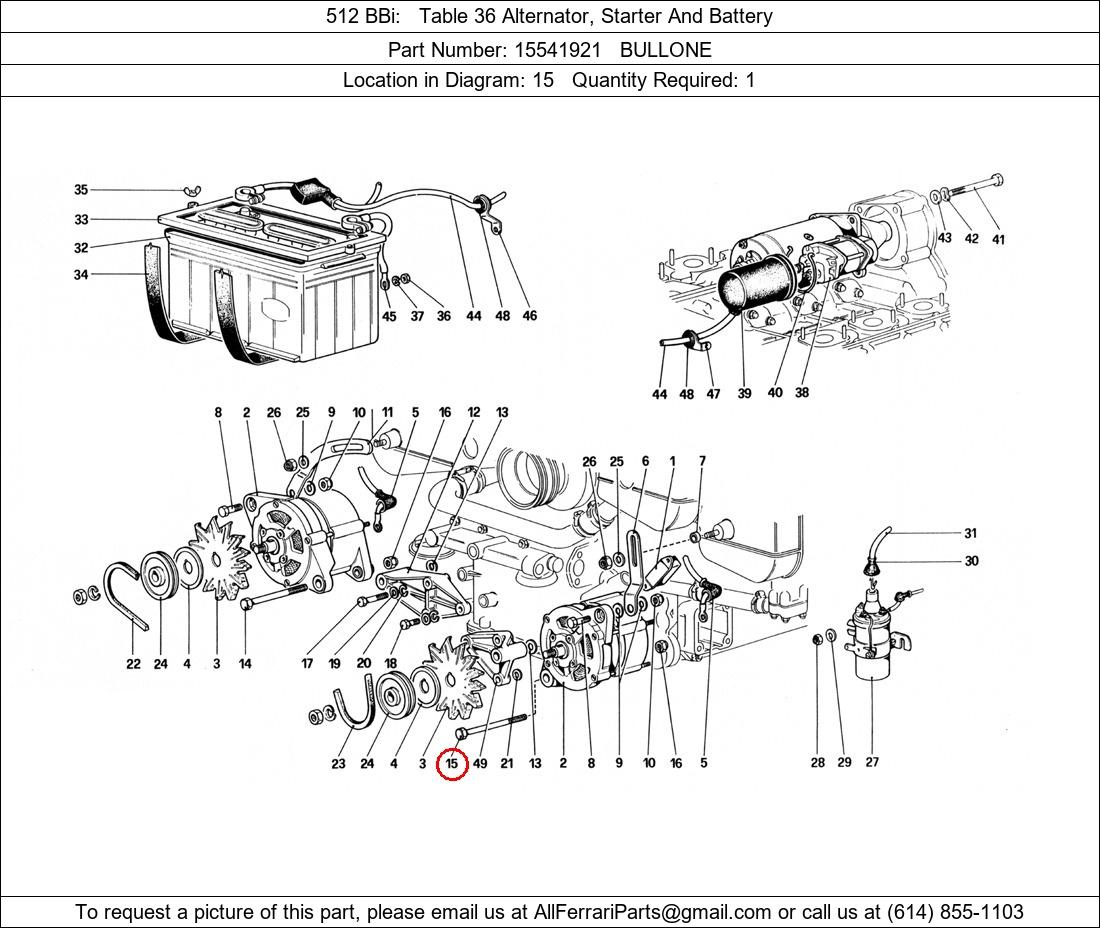 512 BBi: Table 36 Alternator, Starter And Battery

Part Number: 15541921 BULLONE

Location in Diagram: 15 Quantity Required: 1

35
33
32
34
45 37 36 44 48 46

43 42 41
44 48 47 39 40 38

8 2 26 25 9 10 11 5 16 12 13
26 25 6 1 7
31
30
22 24 4 3 14
17 19 20 18
23 24 4 3 15 49 21 13 2 8 9 10 16 5
28 29 27

To request a picture of this part, please email us at AllFerrariParts@gmail.com or call us at (614) 855-1103