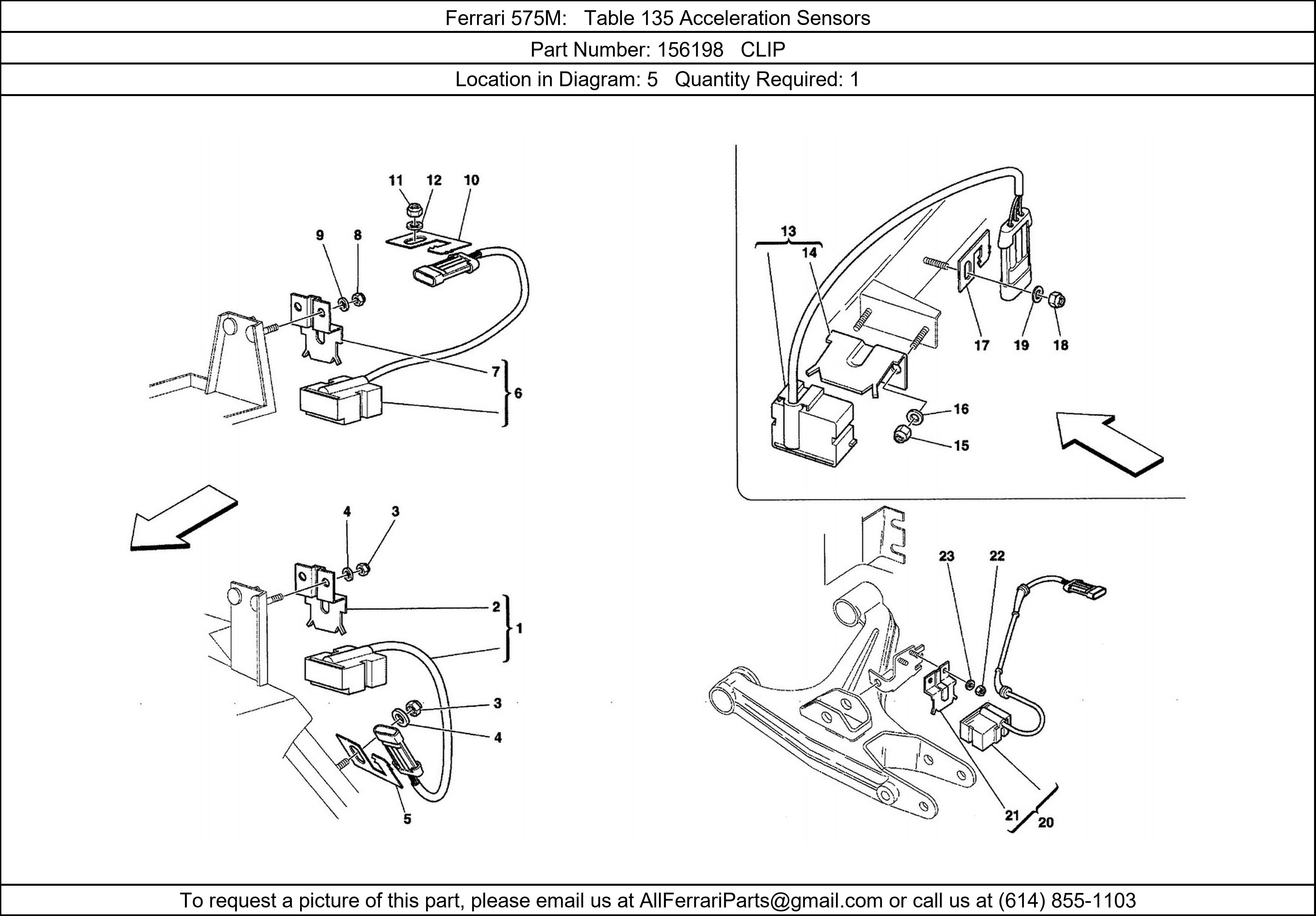 Ferrari 575M: Table 135 Acceleration Sensors

Part Number: 156198 CLIP

Location in Diagram: 5 Quantity Required: 1

11 12 10
9 8
7
6
4 3
2
1
3
4
5

13
14
17 19 18
16
15

23 22
21 20

To request a picture of this part, please email us at AllFerrariParts@gmail.com or call us at (614) 855-1103