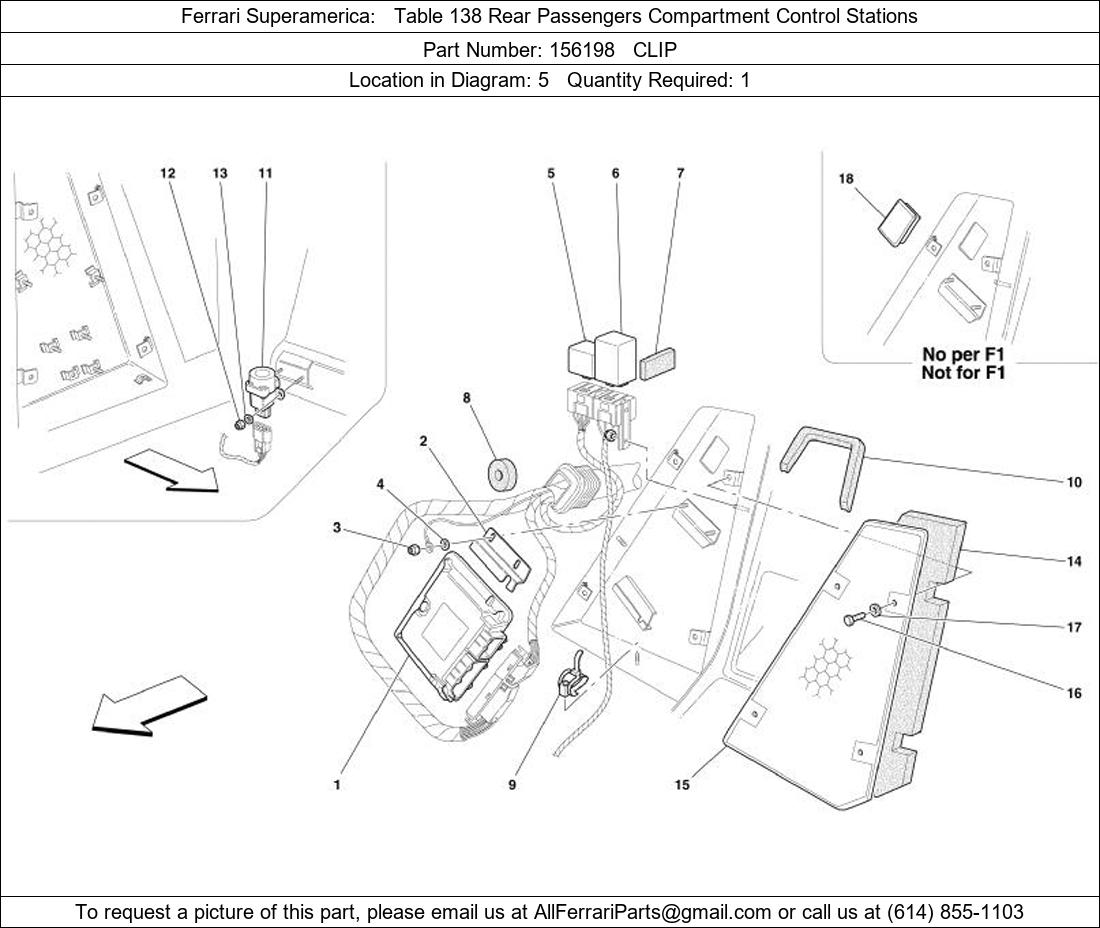 Ferrari Superamerica: Table 138 Rear Passengers Compartment Control Stations

Part Number: 156198 CLIP

Location in Diagram: 5 Quantity Required: 1

12 13 11

5 6 7

18

No per F1
Not for F1

8

2

4

3

10

14

17

16

1

9

15

To request a picture of this part, please email us at AllFerrariParts@gmail.com or call us at (614) 855-1103