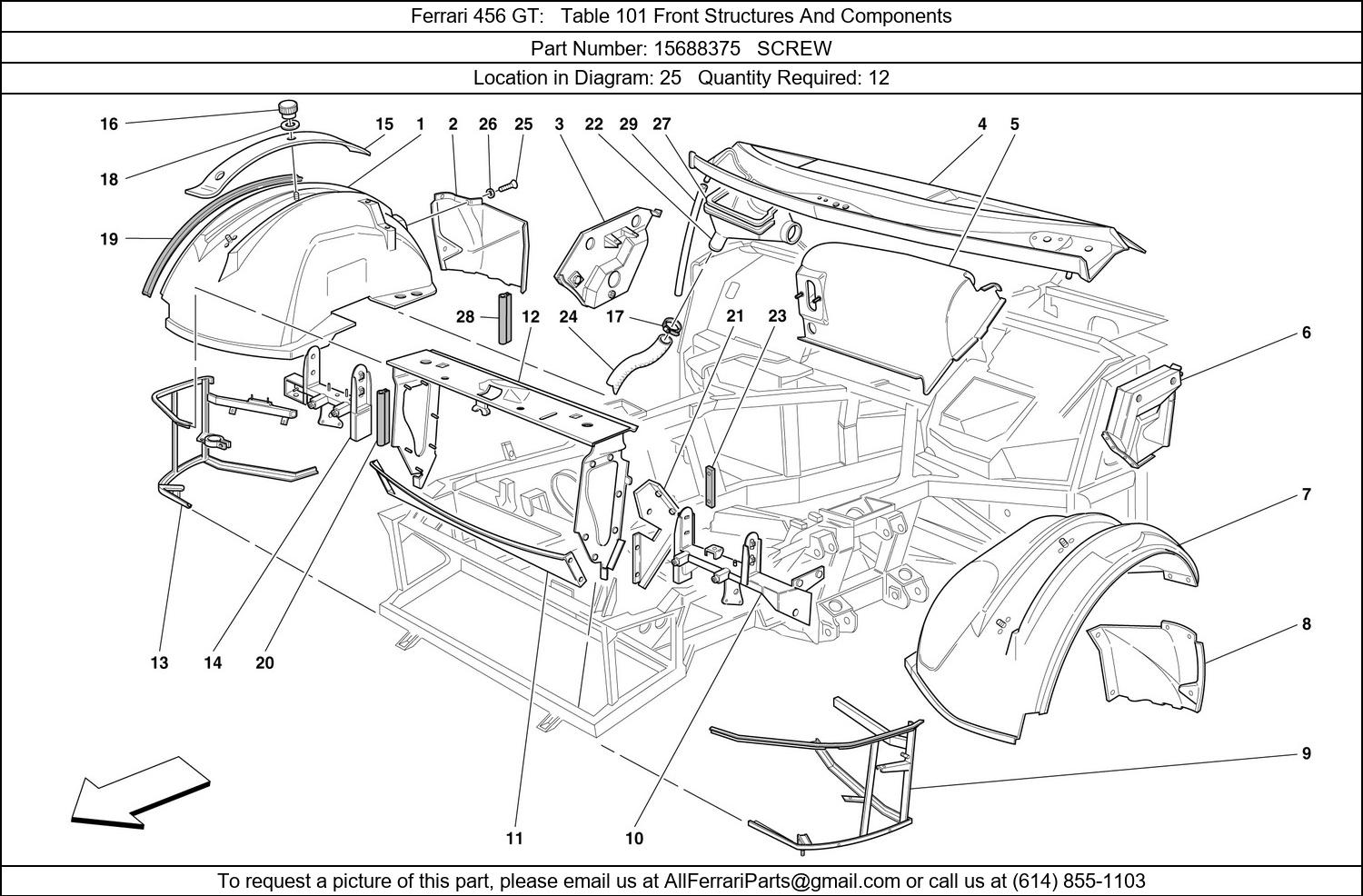 Ferrari 456 GT: Table 101 Front Structures And Components

Part Number: 15688375 SCREW

Location in Diagram: 25 Quantity Required: 12

16
15
1
2
26
25
3
22
29
27
4
5
18
19
28
12
24
17
21
23
6
7
8
9
13
14
20
11
10

To request a picture of this part, please email us at AllFerrariParts@gmail.com or call us at (614) 855-1103