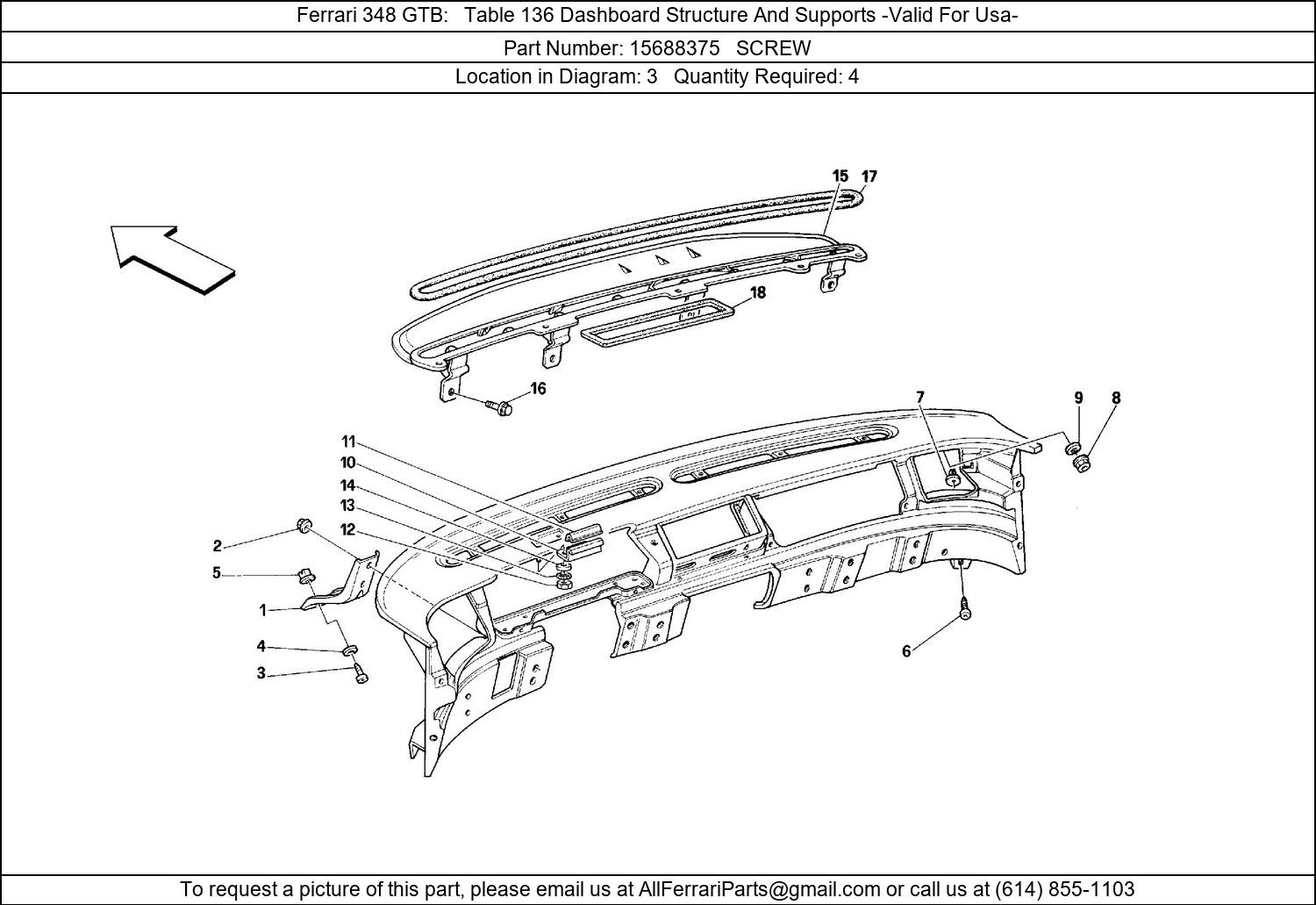 Ferrari 348 GTB: Table 136 Dashboard Structure And Supports -Valid For Usa-

Part Number: 15688375 SCREW

Location in Diagram: 3 Quantity Required: 4

15
17
18
16
7
9
8
11
10
14
13
12
2
5
1
4
3
6

To request a picture of this part, please email us at AllFerrariParts@gmail.com or call us at (614) 855-1103