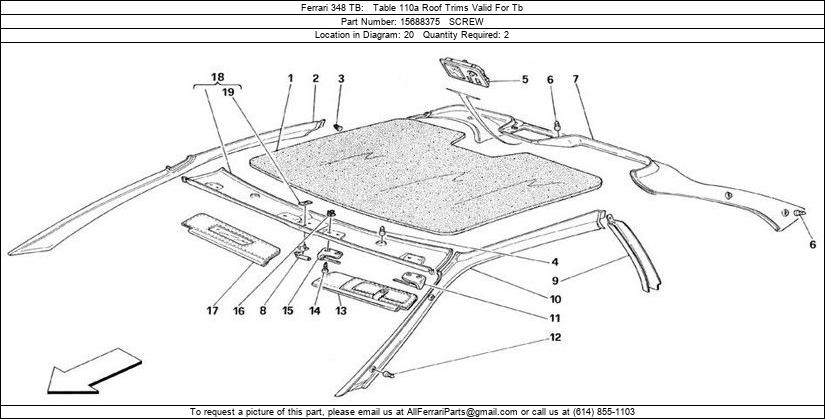 Ferrari 348 TB: Table 110a Roof Trims Valid For Tb
Part Number: 15688375 SCREW
Location in Diagram: 20 Quantity Required: 2

18
19
1
2
3
5
6
7
6
4
9
10
11
12
17
16
8
15
14
13

To request a picture of this part, please email us at AllFerrariParts@gmail.com or call us at (614) 855-1103