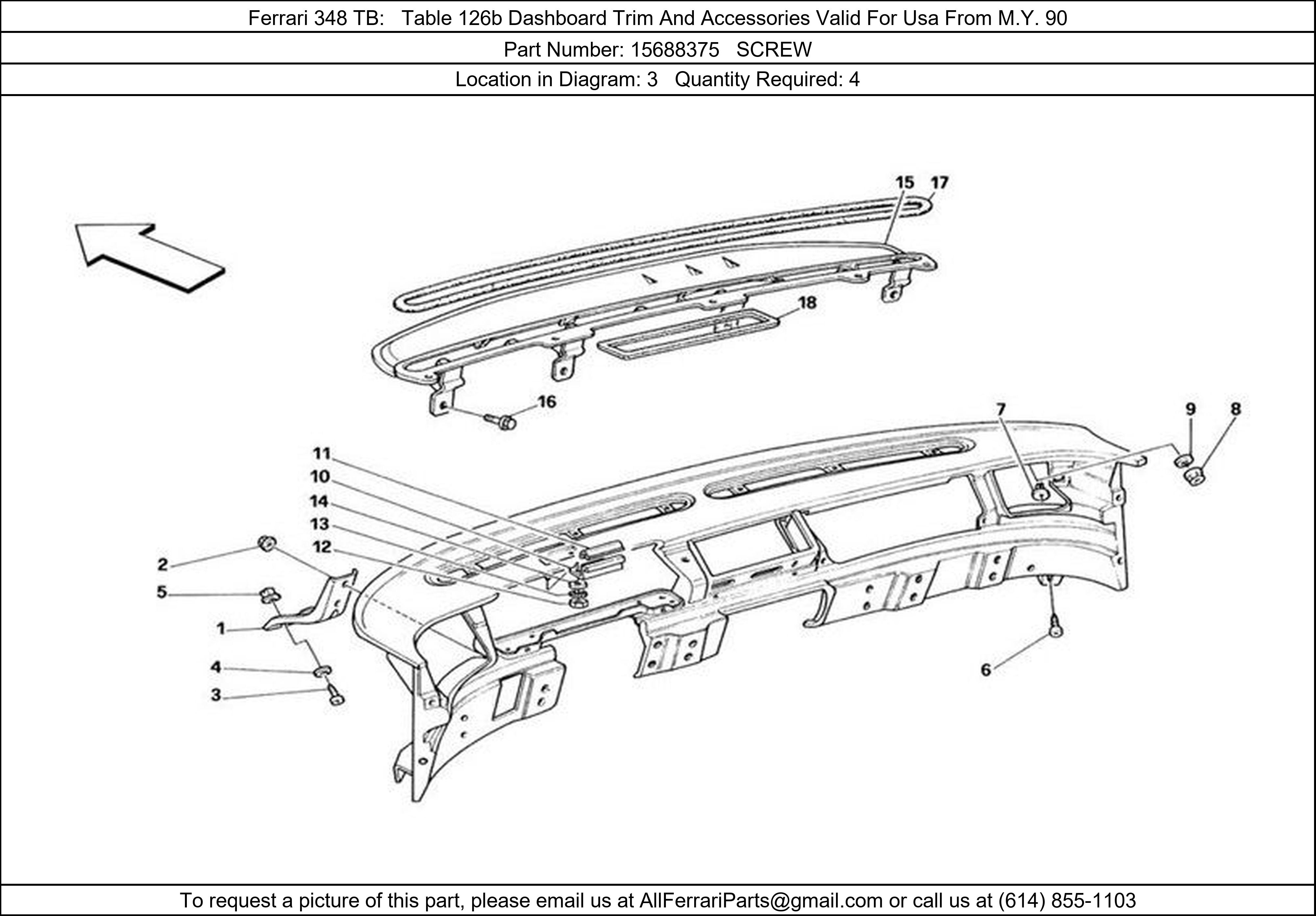 Ferrari 348 TB: Table 126b Dashboard Trim And Accessories Valid For Usa From M.Y. 90

Part Number: 15688375 SCREW

Location in Diagram: 3 Quantity Required: 4

15 17
18
16
7
9 8
11
10
14
13
12
2
5
1
4
3
6

To request a picture of this part, please email us at AllFerrariParts@gmail.com or call us at (614) 855-1103