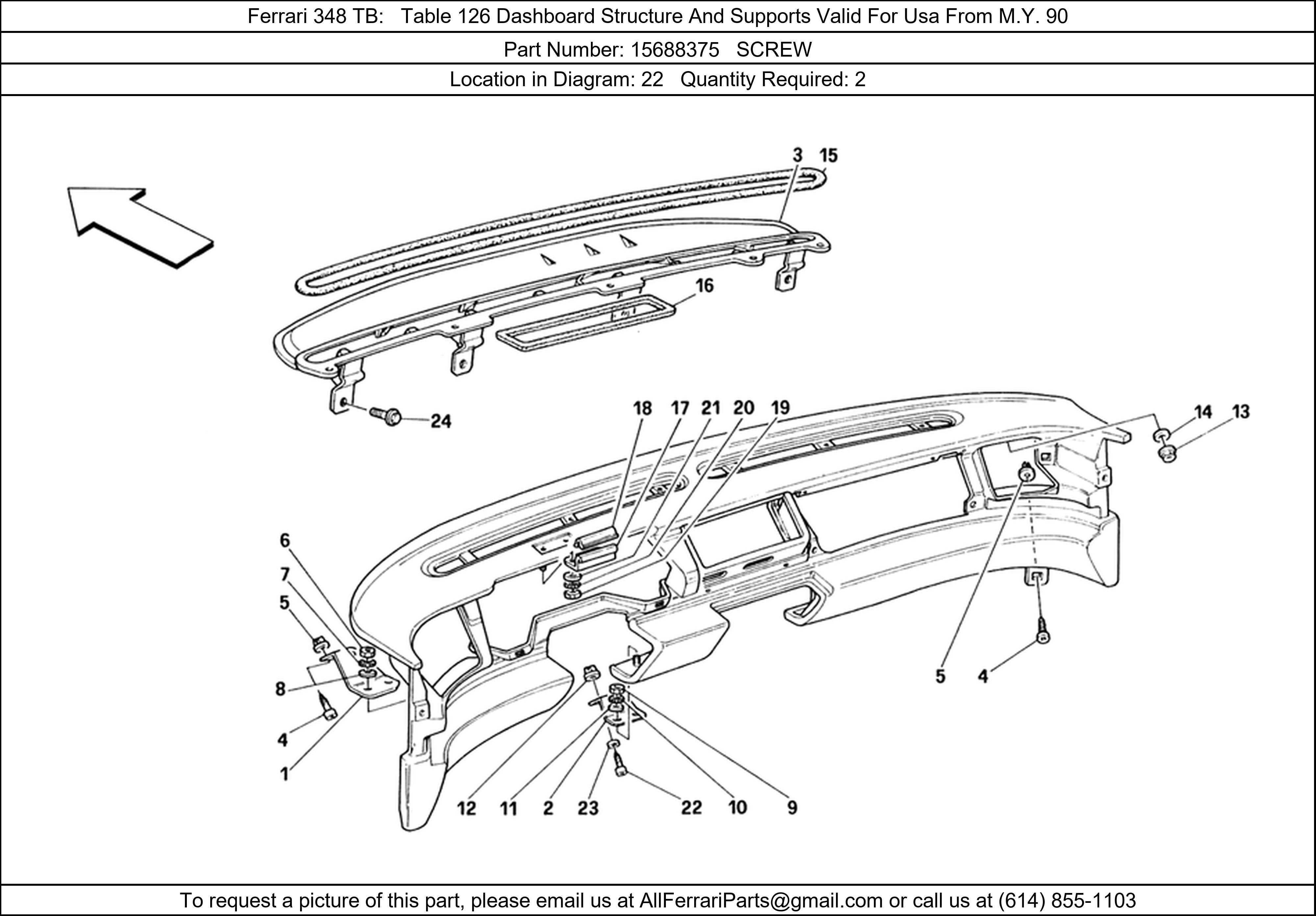 Ferrari 348 TB: Table 126 Dashboard Structure And Supports Valid For Usa From M.Y. 90

Part Number: 15688375 SCREW

Location in Diagram: 22 Quantity Required: 2

3 15
16
24
18 17 21 20 19
14 13
6
7
5
8
4
1
12 11 2 23 22 10 9
5 4

To request a picture of this part, please email us at AllFerrariParts@gmail.com or call us at (614) 855-1103