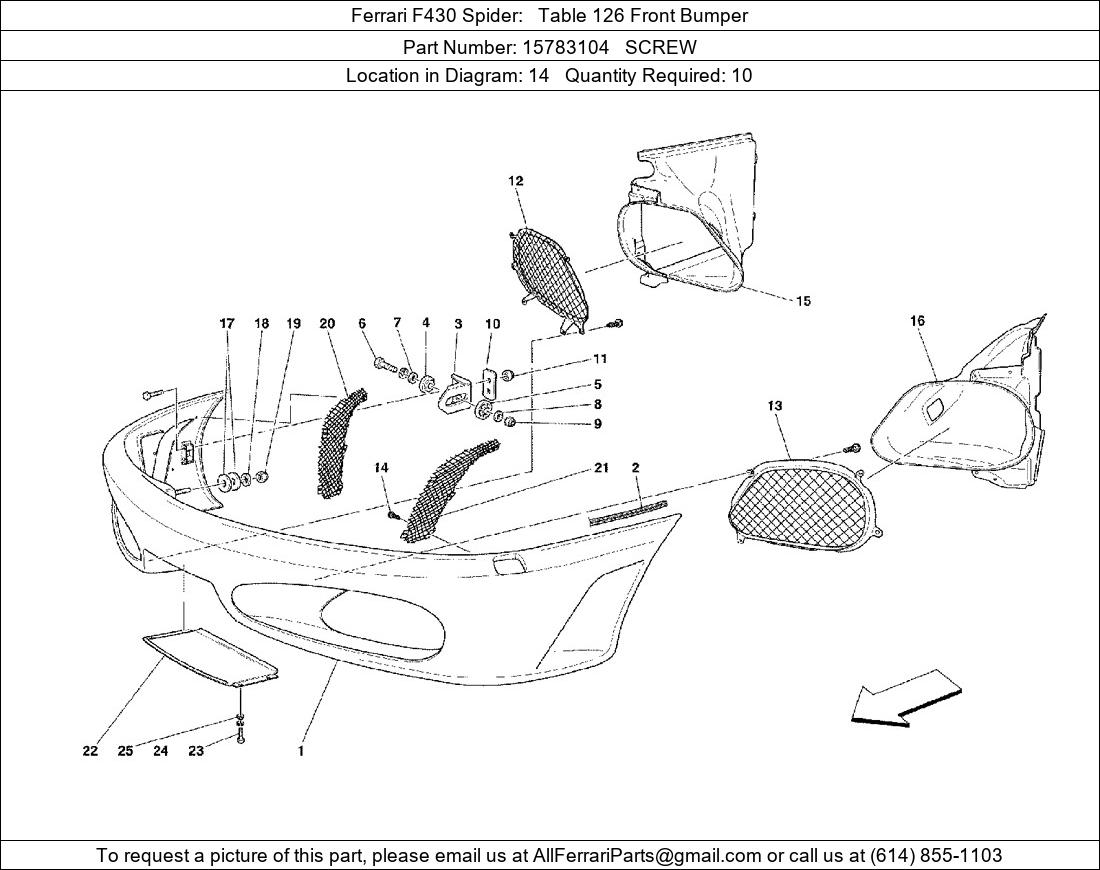 Ferrari F430 Spider: Table 126 Front Bumper

Part Number: 15783104 SCREW

Location in Diagram: 14 Quantity Required: 10

12

15

16

17 18 19 20 6 7 4 3 10

11

5

8

9

13

14

21

2

22 25 24 23

1

To request a picture of this part, please email us at AllFerrariParts@gmail.com or call us at (614) 855-1103