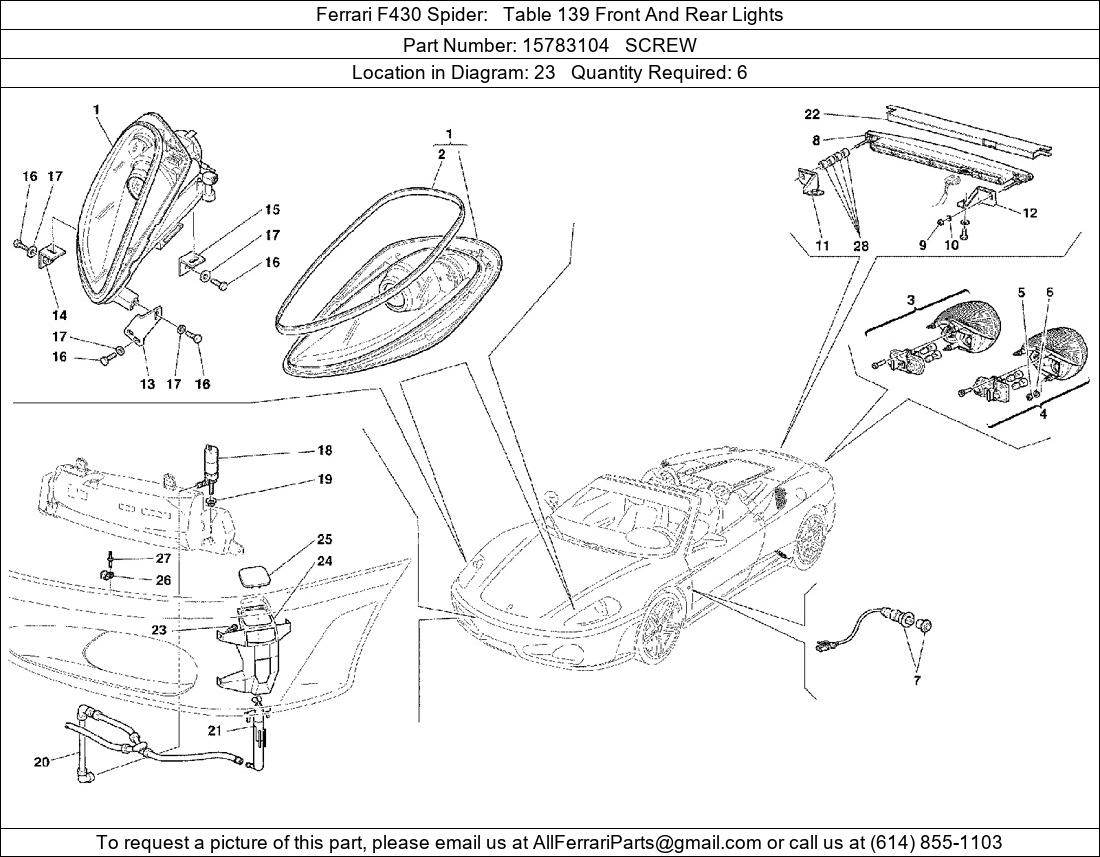 Ferrari F430 Spider: Table 139 Front And Rear Lights

Part Number: 15783104 SCREW

Location in Diagram: 23 Quantity Required: 6

1
16 17
15
17
16
14
17
16
13 17 16
1
2
22
8
12
11 28 9 10
3
5 6
4
18
19
25
24
27
26
23
21
20
7

To request a picture of this part, please email us at AllFerrariParts@gmail.com or call us at (614) 855-1103