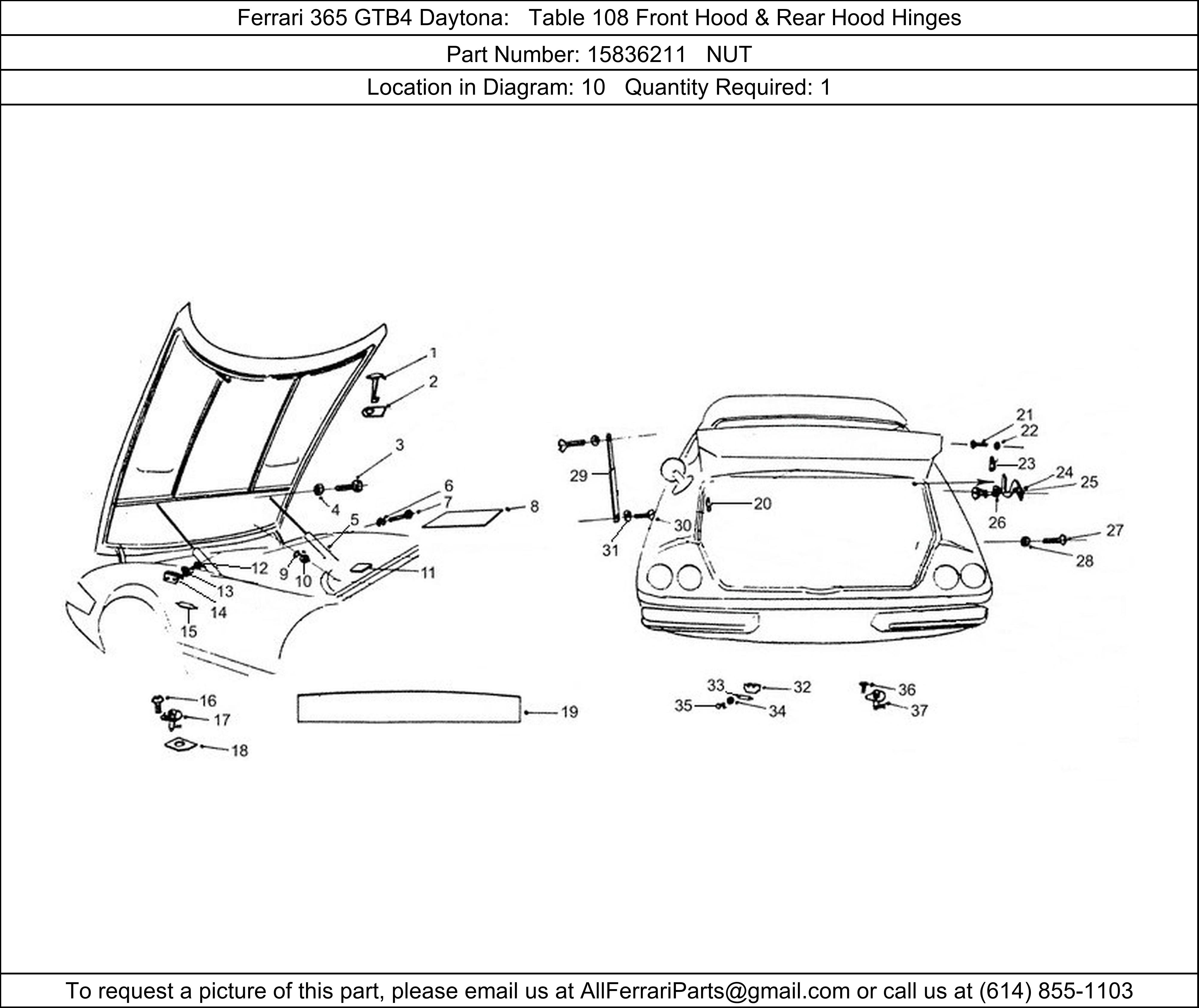 Ferrari 365 GTB4 Daytona: Table 108 Front Hood & Rear Hood Hinges

Part Number: 15836211 NUT

Location in Diagram: 10 Quantity Required: 1

1
2
3
4
5
6
7
8
9
10
11
12
13
14
15
16
17
18
19
20
21
22
23
24
25
26
27
28
29
30
31
32
33
34
35
36
37

To request a picture of this part, please email us at AllFerrariParts@gmail.com or call us at (614) 855-1103