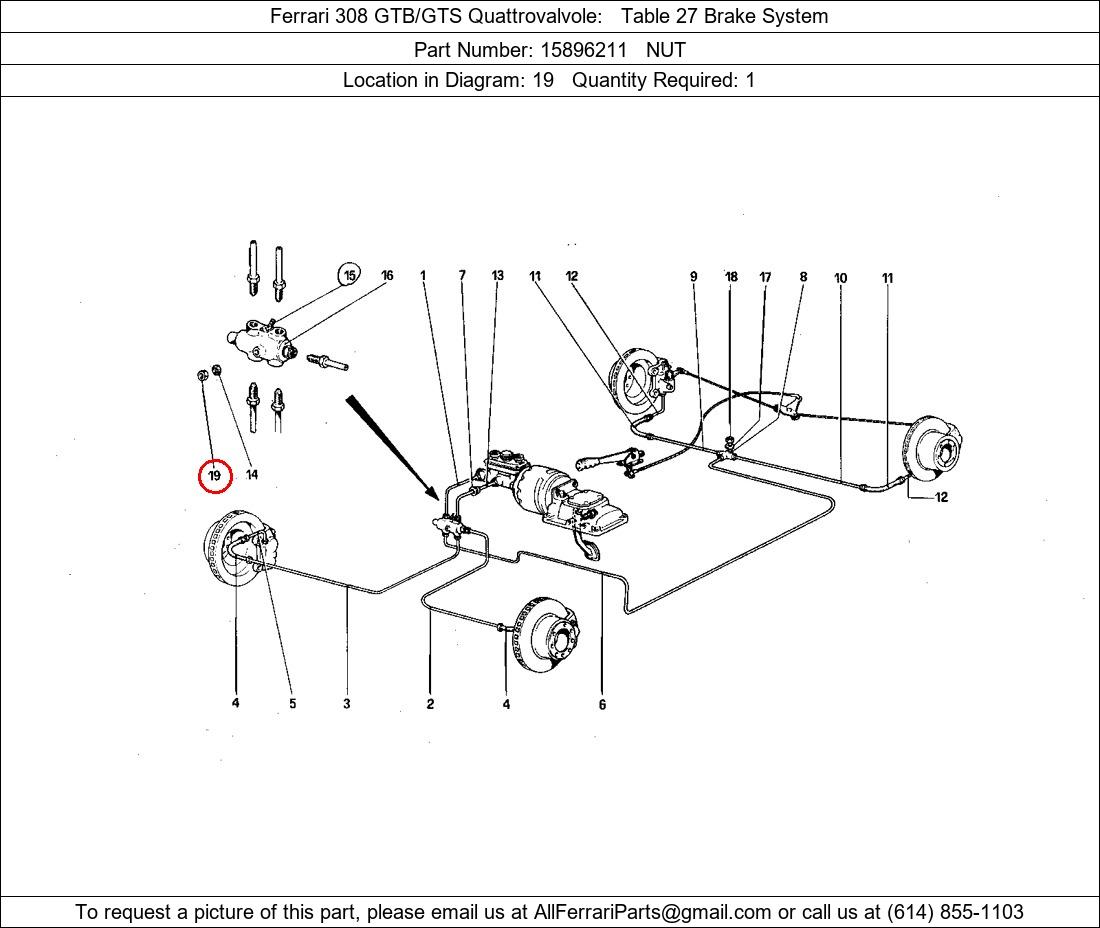 Ferrari 308 GTB/GTS Quattrovalvole: Table 27 Brake System

Part Number: 15896211 NUT

Location in Diagram: 19 Quantity Required: 1

15
16
1
7
13
11
12
9
18
17
8
10
11
19
14
12
4
5
3
2
4
6

To request a picture of this part, please email us at AllFerrariParts@gmail.com or call us at (614) 855-1103