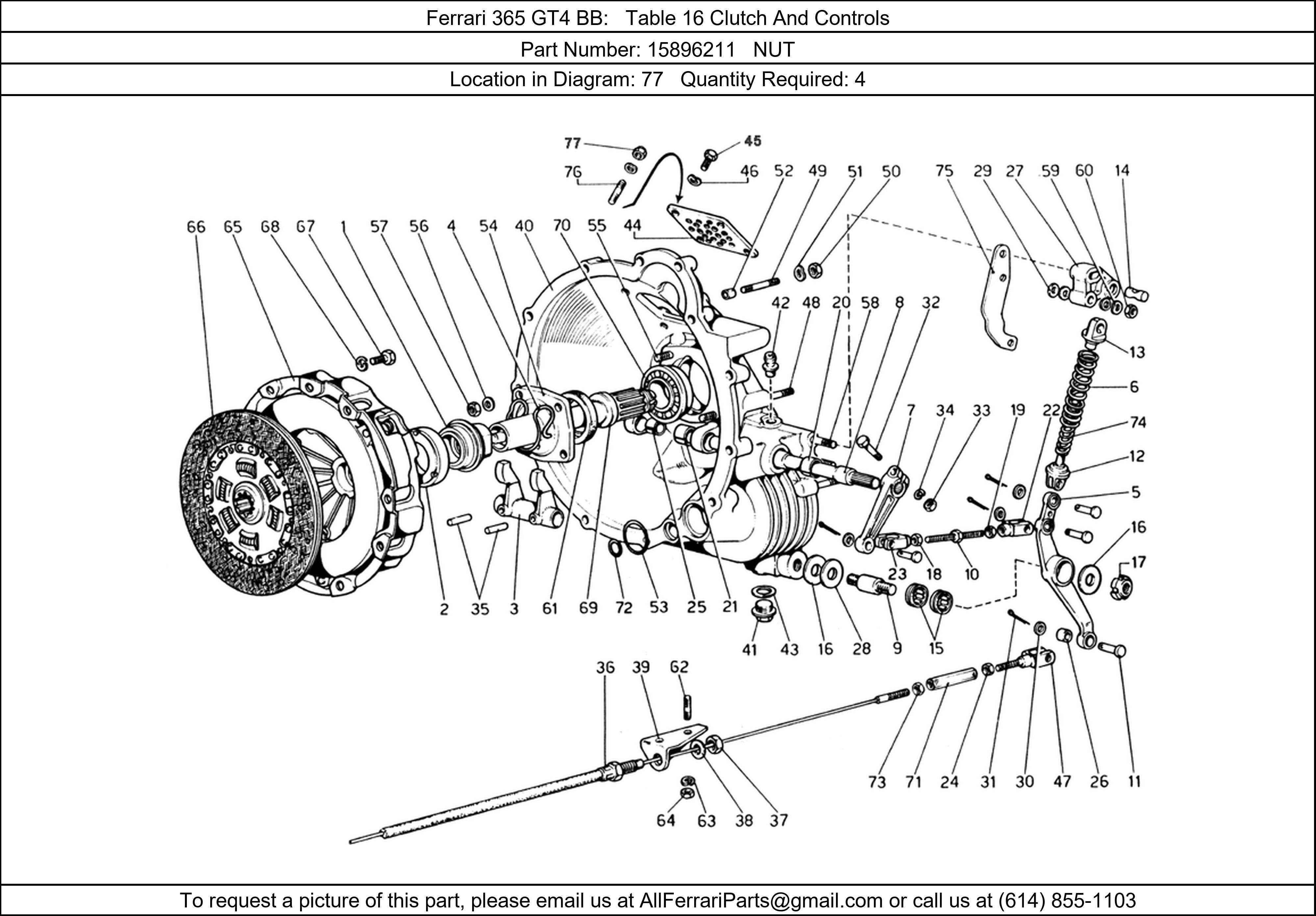 Ferrari 365 GT4 BB: Table 16 Clutch And Controls

Part Number: 15896211 NUT

Location in Diagram: 77 Quantity Required: 4

77 45 76 46 52 49 51 50 75 29 27 59 60 14

66 65 68 67 1 57 56 4 54 40 70 55 44

42 48 20 58 8 32

13 6 7 34 33 19 22 74 12 5 16 17

23 18 10

2 35 3 61 69 72 53 25 21

41 43 16 28 9 15

36 39 62

73 71 24 31 30 47 26 11

64 63 38 37

To request a picture of this part, please email us at AllFerrariParts@gmail.com or call us at (614) 855-1103