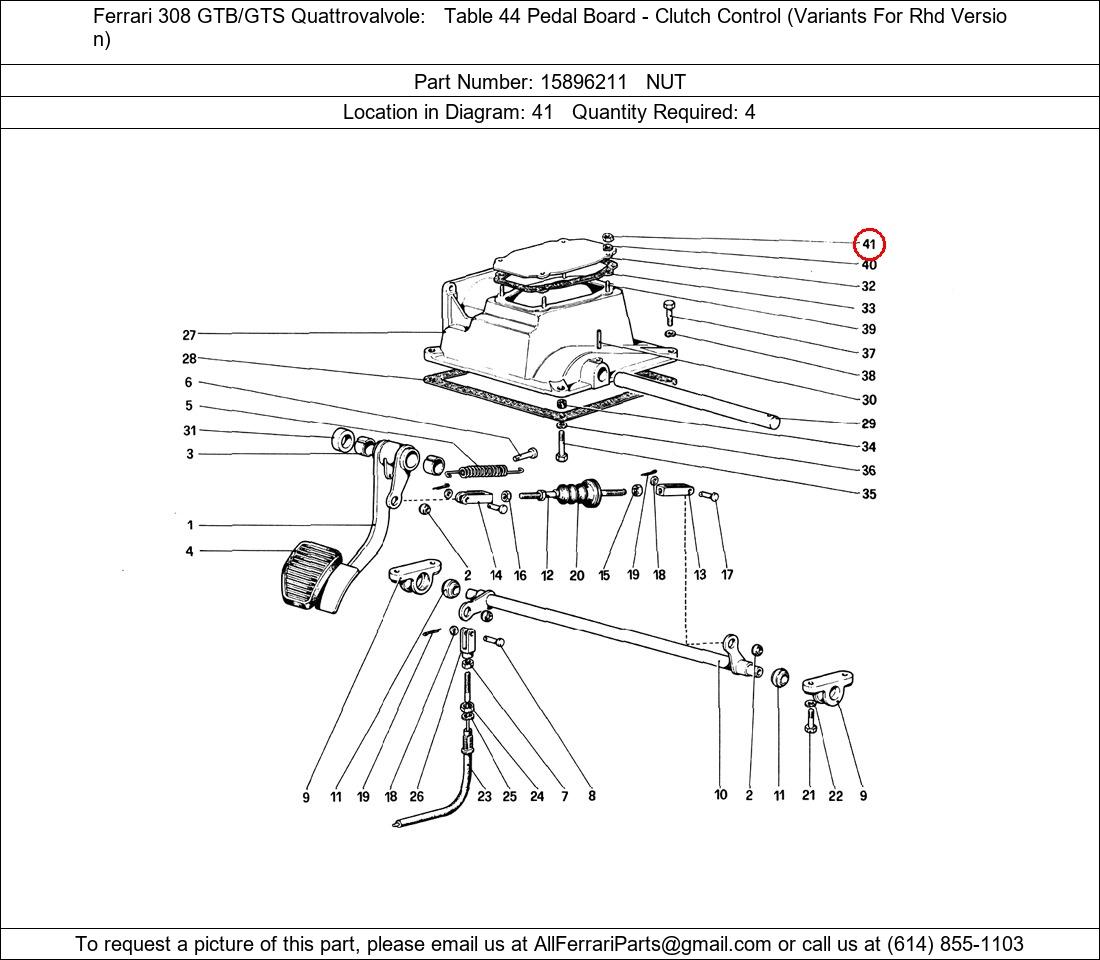 Ferrari 308 GTB/GTS Quattrovalvole: Table 44 Pedal Board - Clutch Control (Variants For Rhd Version)

Part Number: 15896211 NUT

Location in Diagram: 41 Quantity Required: 4

41
40
32
33
39
37
38
30
29
34
36
35
27
28
6
5
31
3
1
4
2
14
16
12
20
15
19
18
13
17
9
11
19
18
26
23
25
24
7
8
10
2
11
21
22
9

To request a picture of this part, please email us at AllFerrariParts@gmail.com or call us at (614) 855-1103