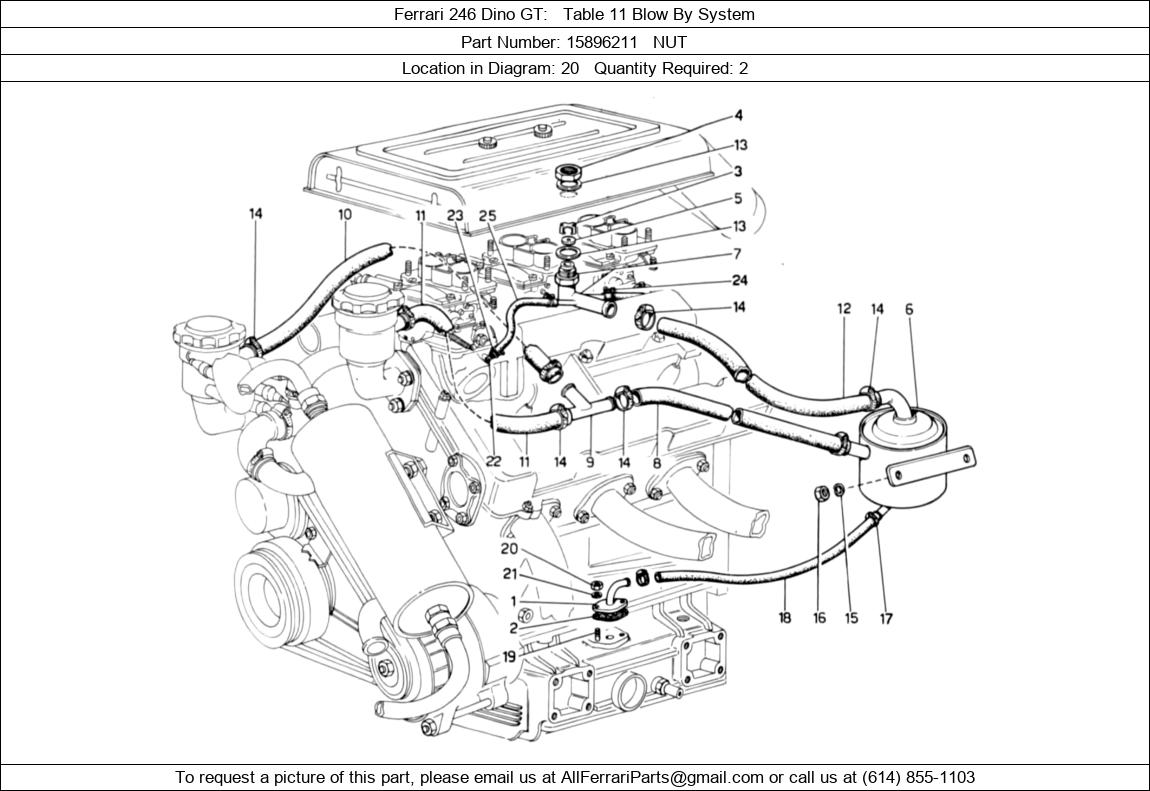 Ferrari 246 Dino GT: Table 11 Blow By System

Part Number: 15896211 NUT

Location in Diagram: 20 Quantity Required: 2

4
13
3
5
13
7
24
14
14
10
11
23
25
12
14
6
22
11
14
9
14
8
20
21
1
2
19
18
16
15
17

To request a picture of this part, please email us at AllFerrariParts@gmail.com or call us at (614) 855-1103