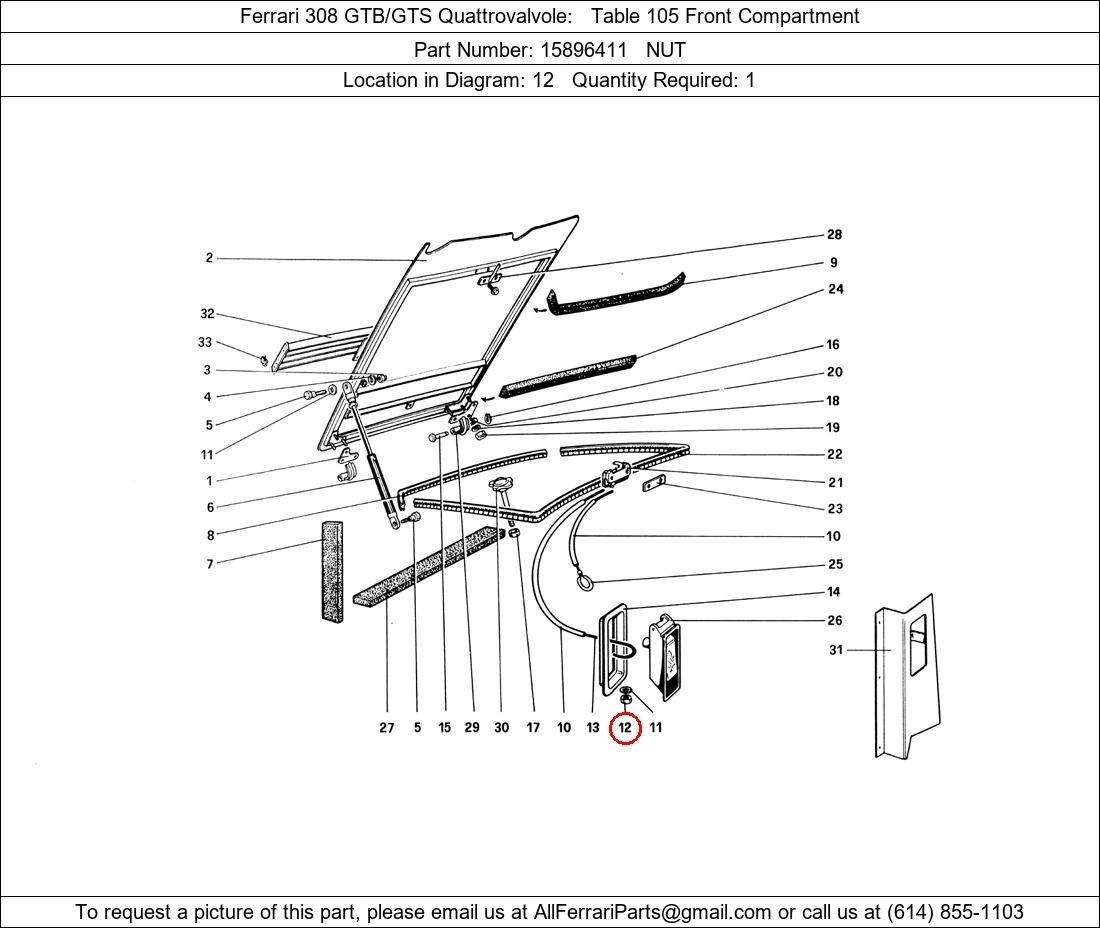 Ferrari 308 GTB/GTS Quattrovalvole: Table 105 Front Compartment

Part Number: 15896411 NUT

Location in Diagram: 12 Quantity Required: 1

2
32
33
3
4
5
11
1
6
8
7
28
9
24
16
20
18
19
22
21
23
10
25
14
26
31
27 5 15 29 30 17 10 13 12 11

To request a picture of this part, please email us at AllFerrariParts@gmail.com or call us at (614) 855-1103