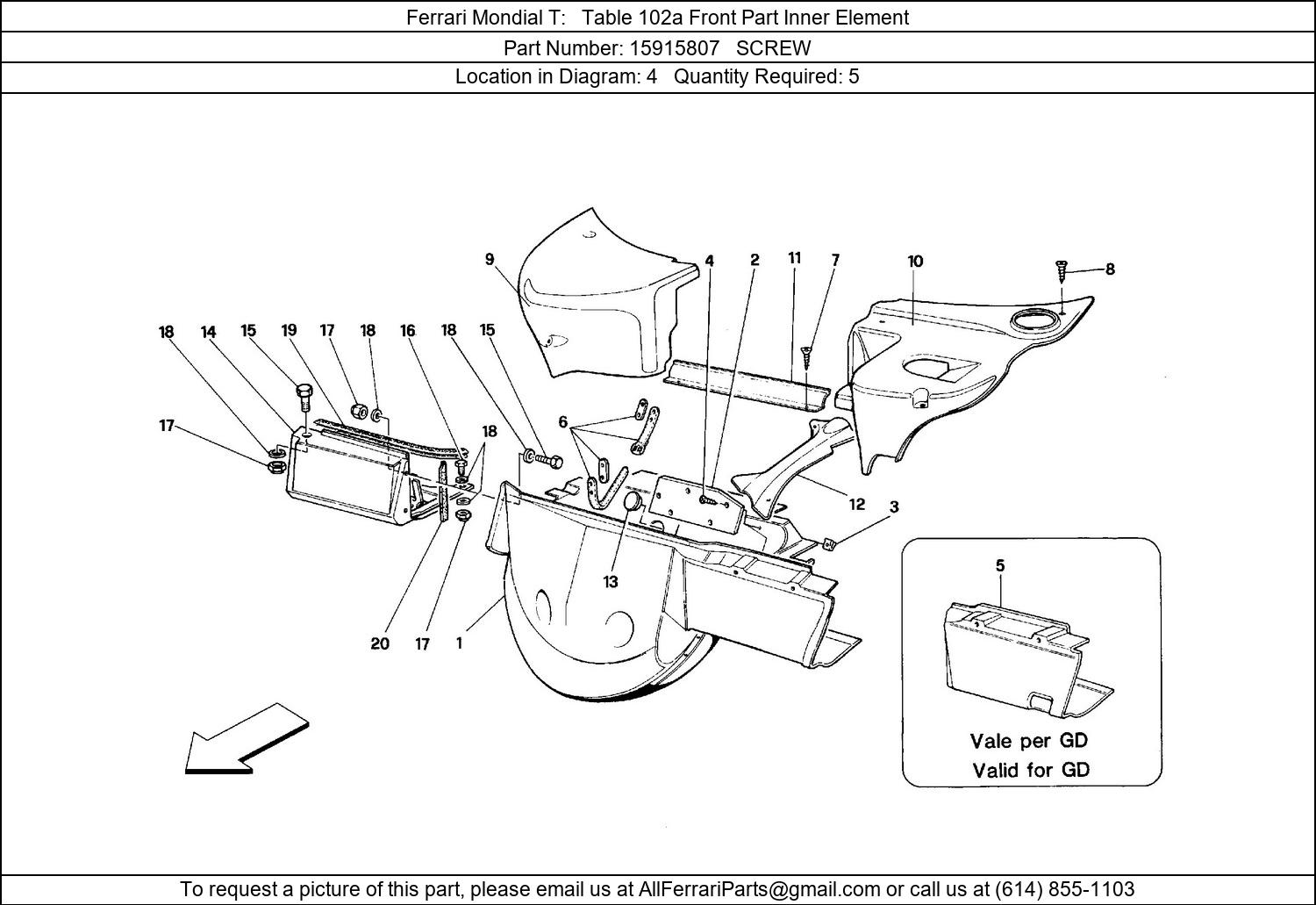 Ferrari Mondial T: Table 102a Front Part Inner Element

Part Number: 15915807 SCREW

Location in Diagram: 4 Quantity Required: 5

9
4
2
11
7
10
8
18
14
15
19
17
18
16
18
15
17
18
6
12
3
13
20
17
1
5

Vale per GD
Valid for GD

To request a picture of this part, please email us at AllFerrariParts@gmail.com or call us at (614) 855-1103