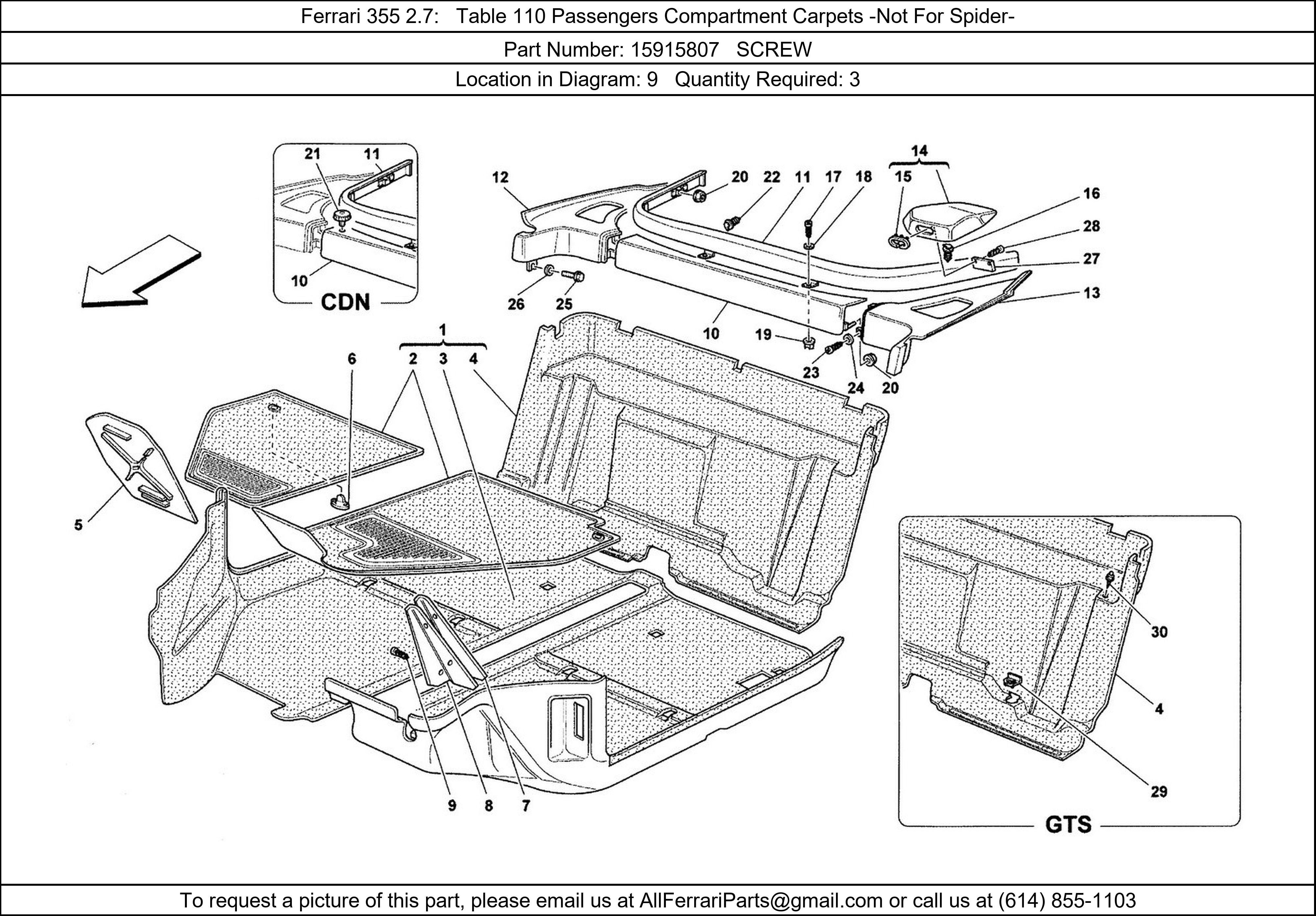 Ferrari 355 2.7: Table 110 Passengers Compartment Carpets -Not For Spider-

Part Number: 15915807 SCREW

Location in Diagram: 9 Quantity Required: 3

21 11

10

CDN

12

20 22 11 17 18

14

15

16

28

27

13

26 25

10 19

23 24 20

1

6 2 3 4

5

9 8 7

30

4

29

GTS

To request a picture of this part, please email us at AllFerrariParts@gmail.com or call us at (614) 855-1103