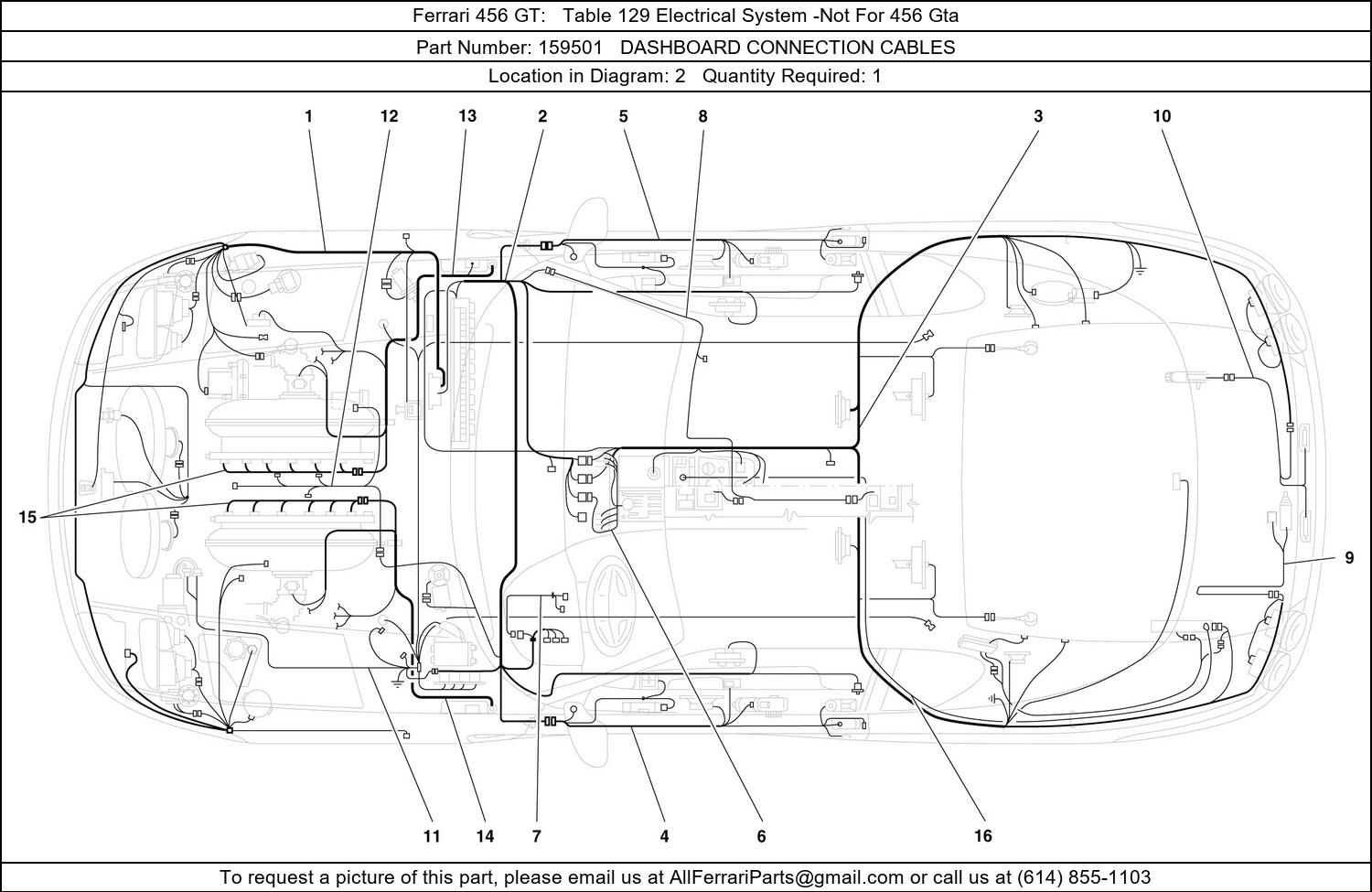 Ferrari 456 GT: Table 129 Electrical System -Not For 456 Gta

Part Number: 159501 DASHBOARD CONNECTION CABLES

Location in Diagram: 2 Quantity Required: 1

1 12 13 2 5 8 3 10

15

9

11 14 7 4 6 16

To request a picture of this part, please email us at AllFerrariParts@gmail.com or call us at (614) 855-1103