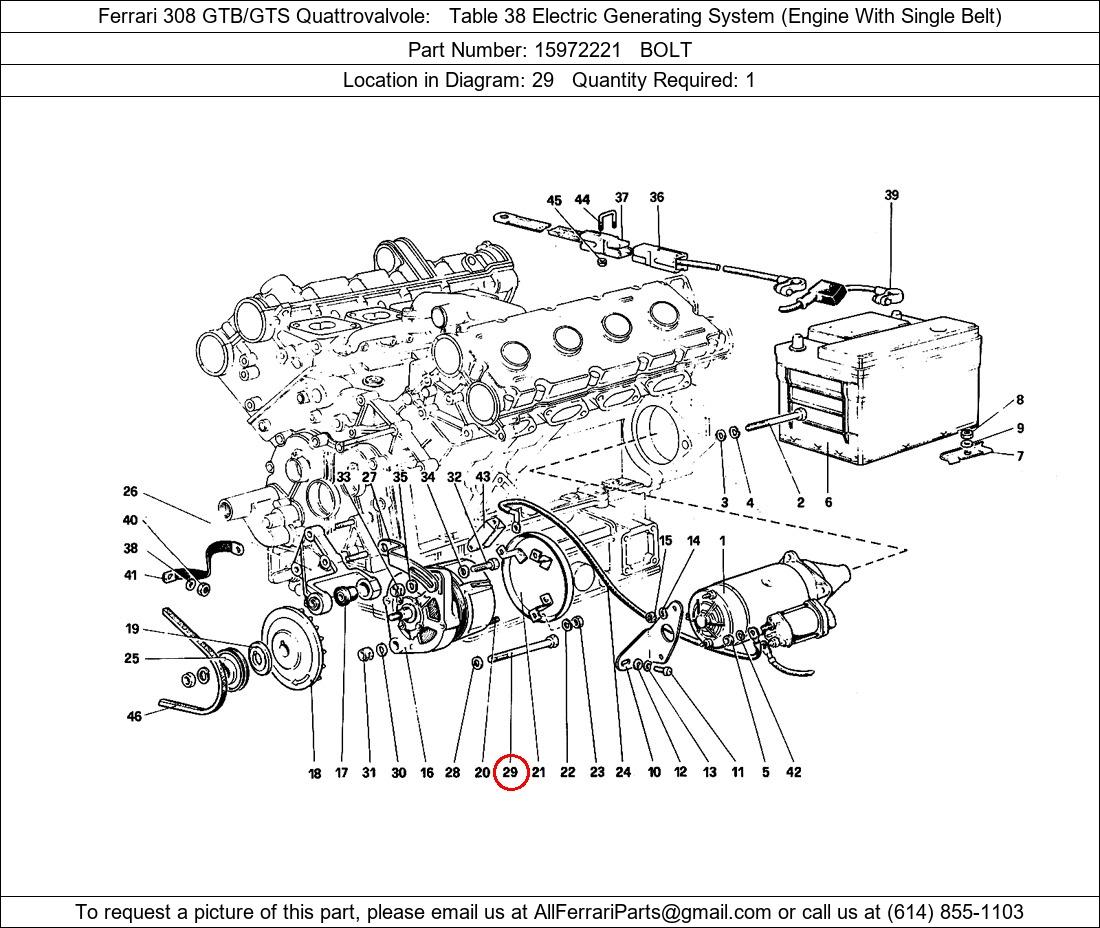 Ferrari 308 GTB/GTS Quattrovalvole: Table 38 Electric Generating System (Engine With Single Belt)

Part Number: 15972221 BOLT

Location in Diagram: 29 Quantity Required: 1

45 44 37 36 39

8 9 7

3 4 2 6

26 40 38 41 33 27 35 34 32 43 15 14 1

19 25 46

18 17 31 30 16 28 20 29 21 22 23 24 10 12 13 11 5 42

To request a picture of this part, please email us at AllFerrariParts@gmail.com or call us at (614) 855-1103