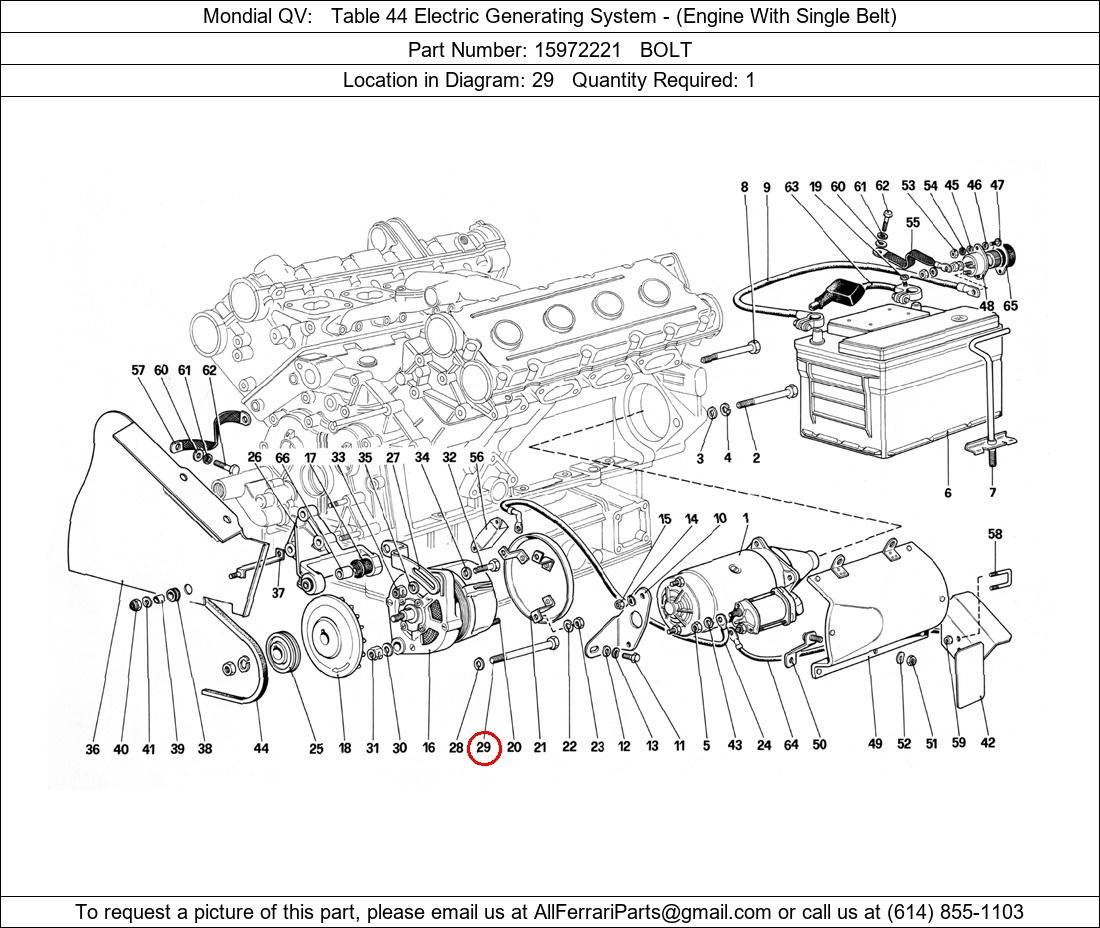 Mondial QV: Table 44 Electric Generating System - (Engine With Single Belt)

Part Number: 15972221 BOLT

Location in Diagram: 29 Quantity Required: 1

8 9 63 19 60 61 62 53 54 45 46 47
55
48 65
57 60 61 62
3 4 2
6 7
26 66 17 33 35 27 34 32 56
15 14 10 1
58
37
36 40 41 39 38 44 25 18 31 30 16 28 29 20 21 22 23 12 13 11 5 43 24 64 50 49 52 51 59 42

To request a picture of this part, please email us at AllFerrariParts@gmail.com or call us at (614) 855-1103