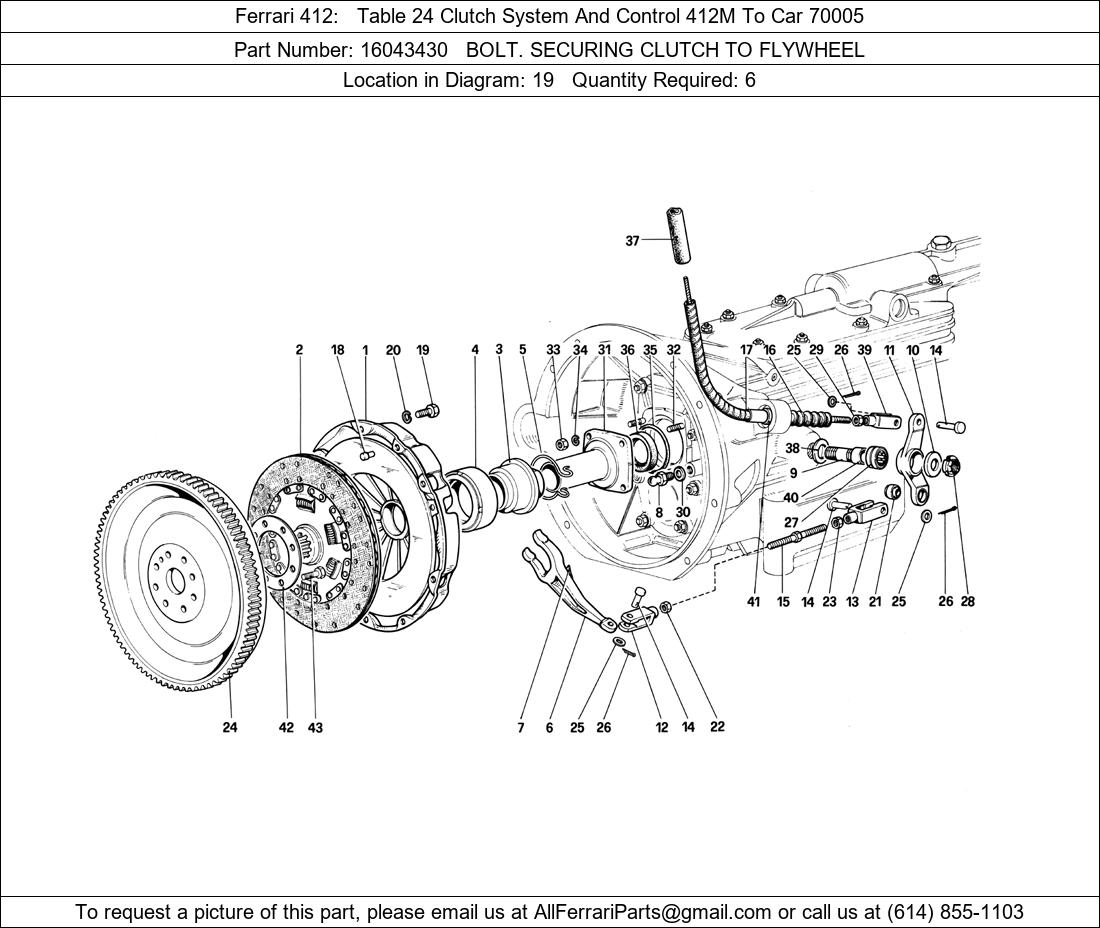 Ferrari 412: Table 24 Clutch System And Control 412M To Car 70005

Part Number: 16043430 BOLT. SECURING CLUTCH TO FLYWHEEL

Location in Diagram: 19 Quantity Required: 6

37

2 18 1 20 19 4 3 5 33 34 31 36 35 32 17 16 25 29 26 39 11 10 14

38
9
40
27

8 30

41 15 14 23 13 21 25 26 28

24 42 43 7 6 25 26 12 14 22

To request a picture of this part, please email us at AllFerrariParts@gmail.com or call us at (614) 855-1103