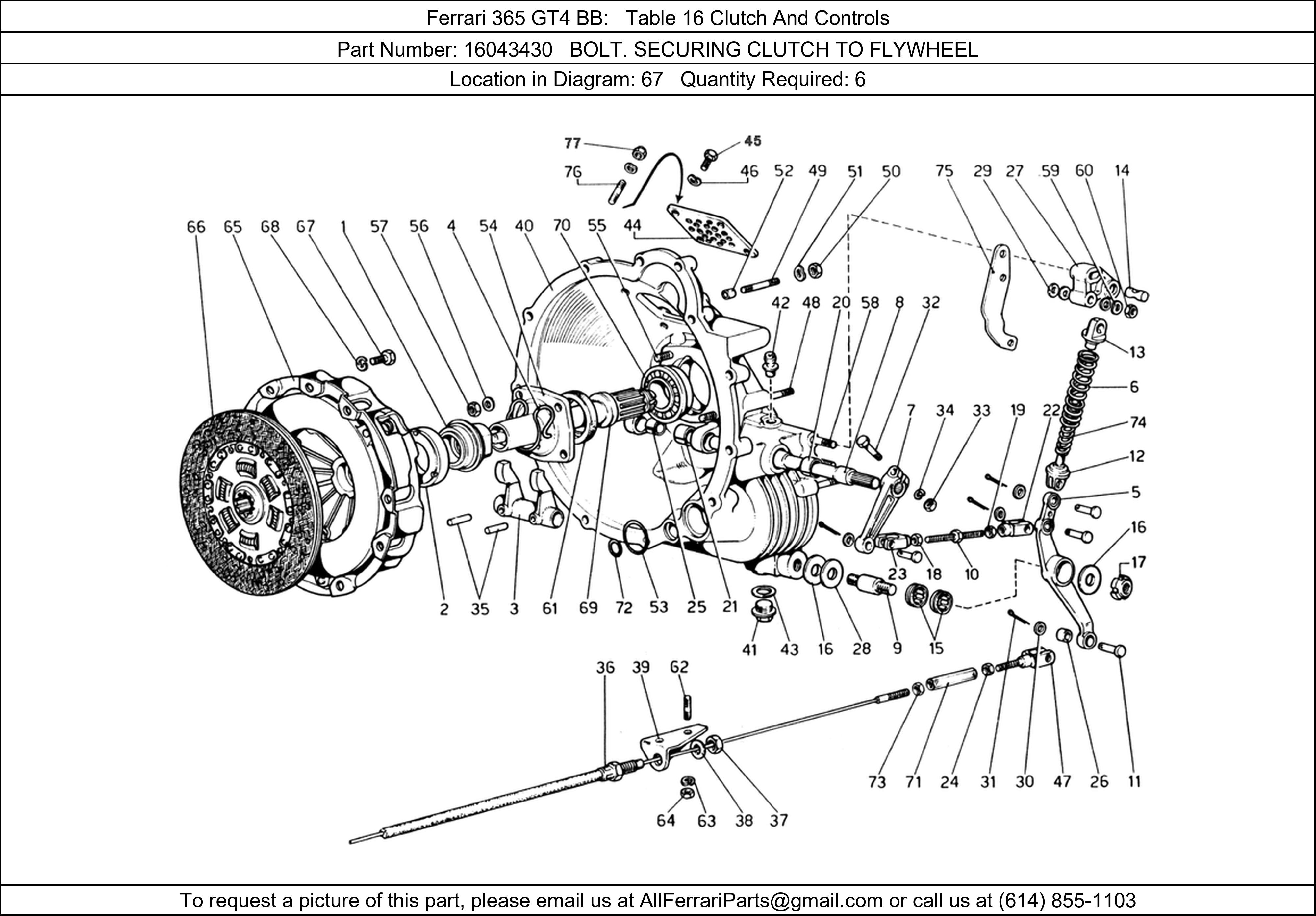 Ferrari 365 GT4 BB: Table 16 Clutch And Controls

Part Number: 16043430 BOLT. SECURING CLUTCH TO FLYWHEEL

Location in Diagram: 67 Quantity Required: 6

77 45 76 46 52 49 51 50 75 29 27 59 60 14

66 65 68 67 1 57 56 4 54 40 70 55 44

42 48 20 58 8 32

13 6 7 34 33 19 22 74 12 5 16 17

23 18 10

2 35 3 61 69 72 53 25 21

41 43 16 28 9 15

36 39 62

73 71 24 31 30 47 26 11

64 63 38 37

To request a picture of this part, please email us at AllFerrariParts@gmail.com or call us at (614) 855-1103