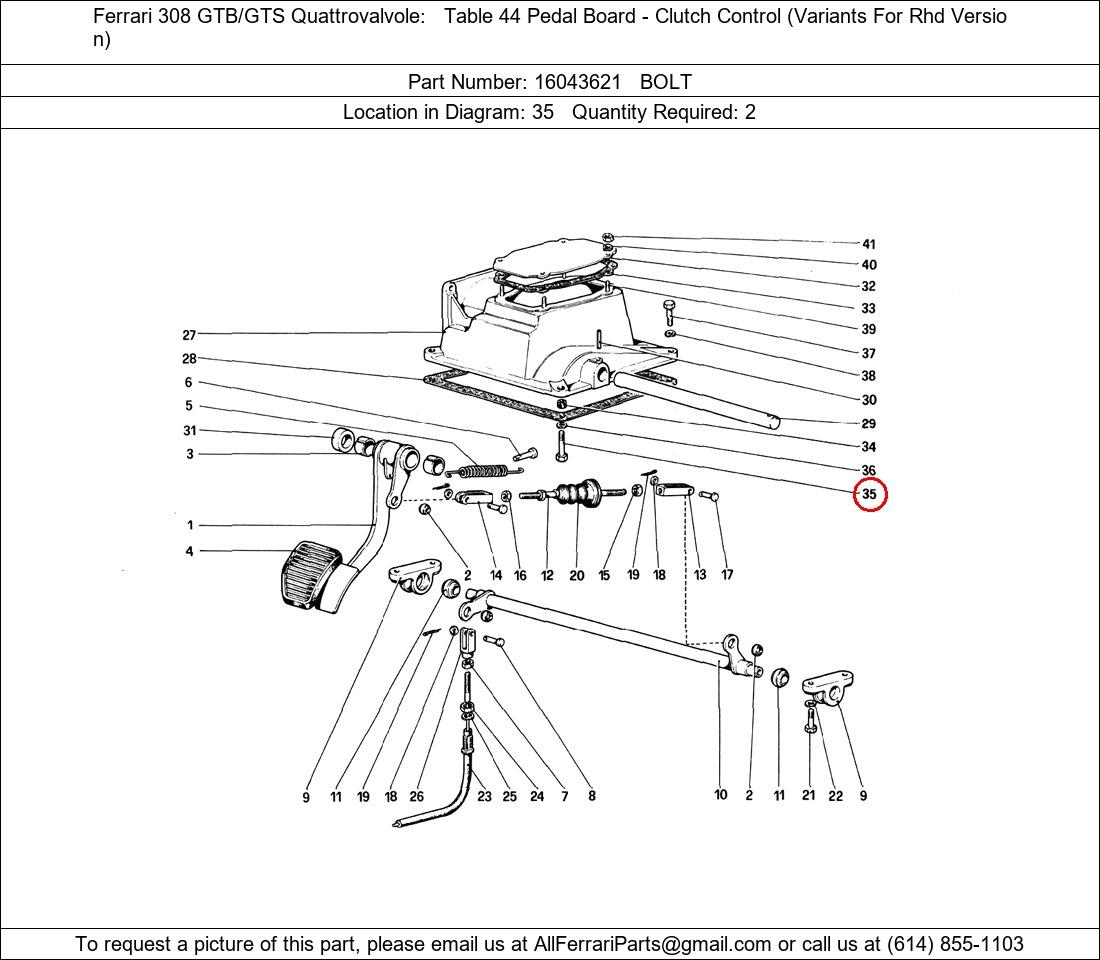 Ferrari 308 GTB/GTS Quattrovalvole: Table 44 Pedal Board - Clutch Control (Variants For Rhd Version)

Part Number: 16043621 BOLT

Location in Diagram: 35 Quantity Required: 2

41
40
32
33
39
37
38
30
29
34
36
35
27
28
6
5
31
3
1
4
2
14
16
12
20
15
19
18
13
17
9
11
19
18
26
23
25
24
7
8
10
2
11
21
22
9

To request a picture of this part, please email us at AllFerrariParts@gmail.com or call us at (614) 855-1103