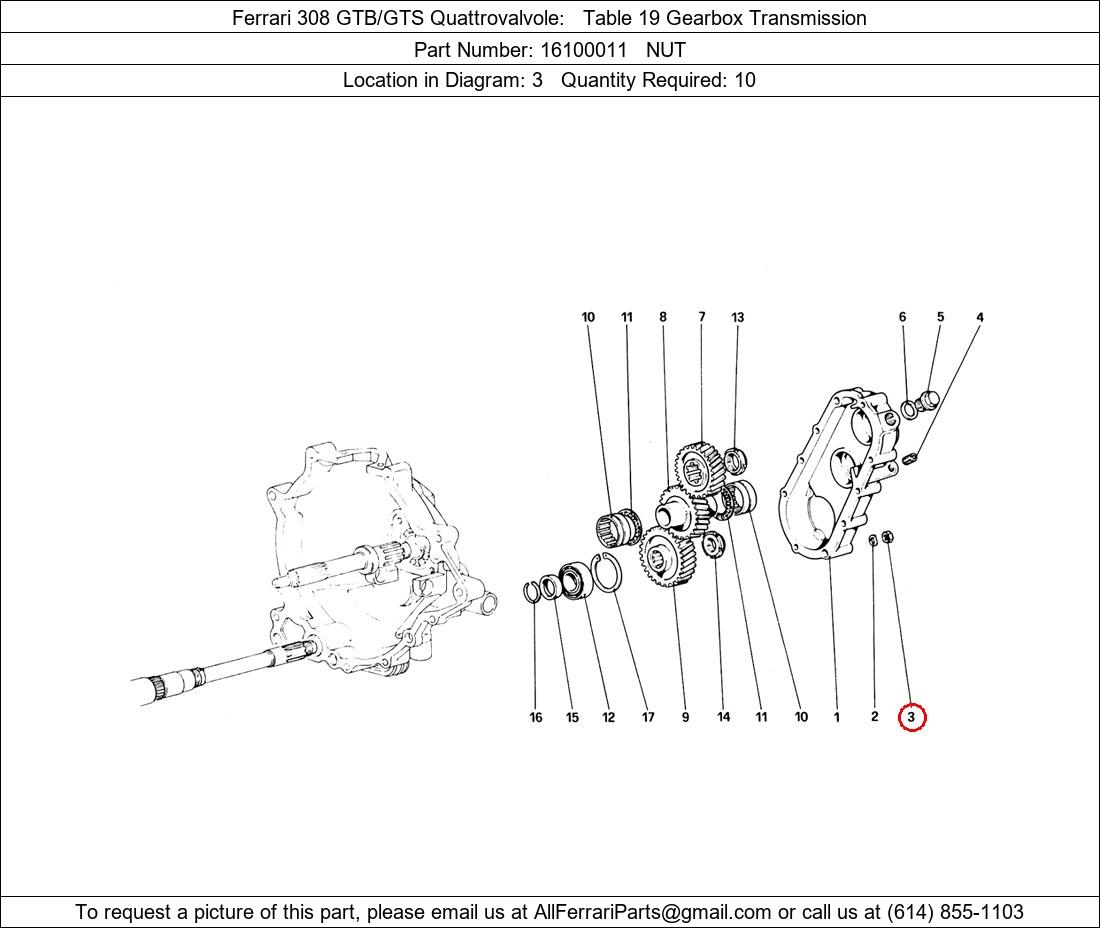 Ferrari 308 GTB/GTS Quattrovalvole: Table 19 Gearbox Transmission

Part Number: 16100011 NUT

Location in Diagram: 3 Quantity Required: 10

10 11 8 7 13 6 5 4

16 15 12 17 9 14 11 10 1 2 3

To request a picture of this part, please email us at AllFerrariParts@gmail.com or call us at (614) 855-1103