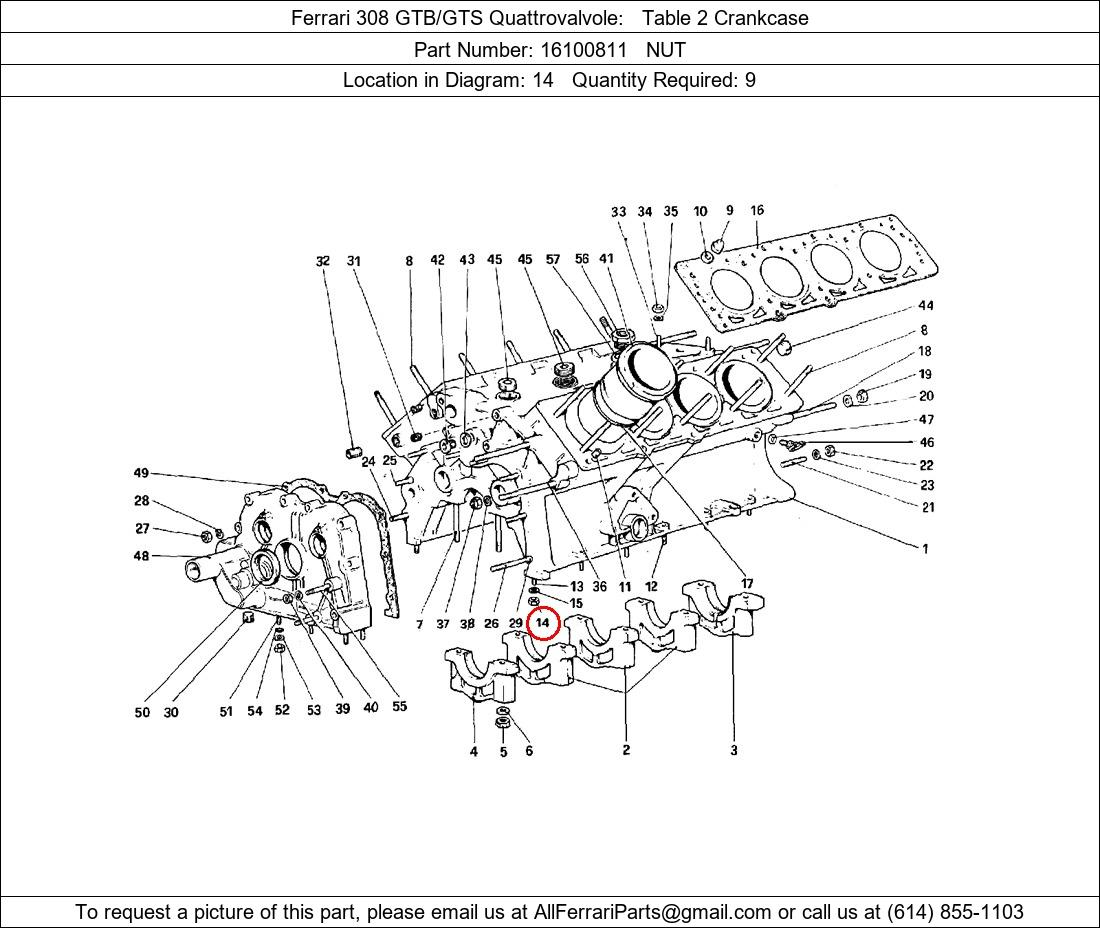 Ferrari 308 GTB/GTS Quattrovalvole: Table 2 Crankcase

Part Number: 16100811 NUT

Location in Diagram: 14 Quantity Required: 9

33 34 35 10 9 16
32 31 8 42 43 45 45 57 56 41
44
8
18
19
20
47
46
22
23
21
1
49
28
27
48
24 25
13 36 11 12 17
15
7 37 38 26 29 14
50 30 51 54 52 53 39 40 55
4 5 6 2 3

To request a picture of this part, please email us at AllFerrariParts@gmail.com or call us at (614) 855-1103