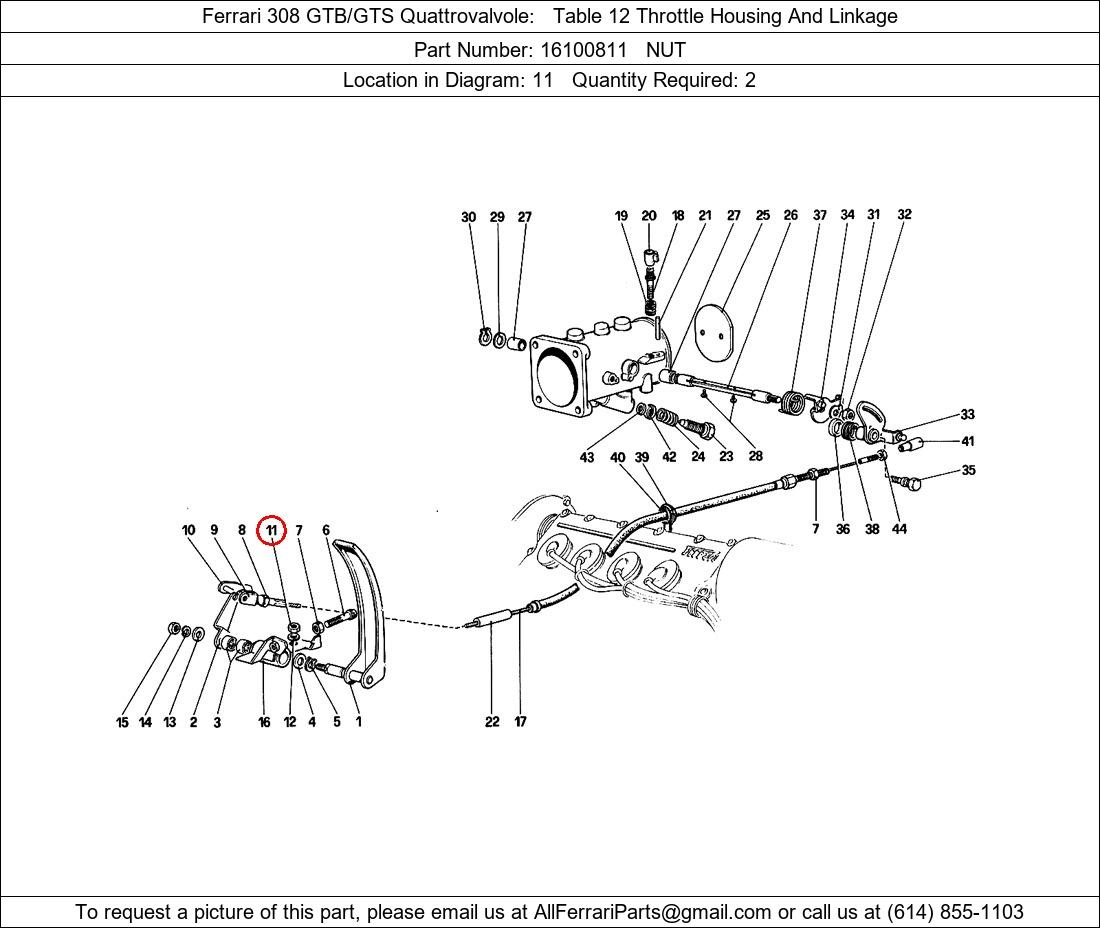 Ferrari 308 GTB/GTS Quattrovalvole: Table 12 Throttle Housing And Linkage

Part Number: 16100811 NUT

Location in Diagram: 11 Quantity Required: 2

30 29 27 19 20 18 21 27 25 26 37 34 31 32

33

41

35

43 42 24 23 28

40 39

7 36 38 44

10 9 8 11 7 6

15 14 13 2 3 16 12 4 5 1

22 17

To request a picture of this part, please email us at AllFerrariParts@gmail.com or call us at (614) 855-1103