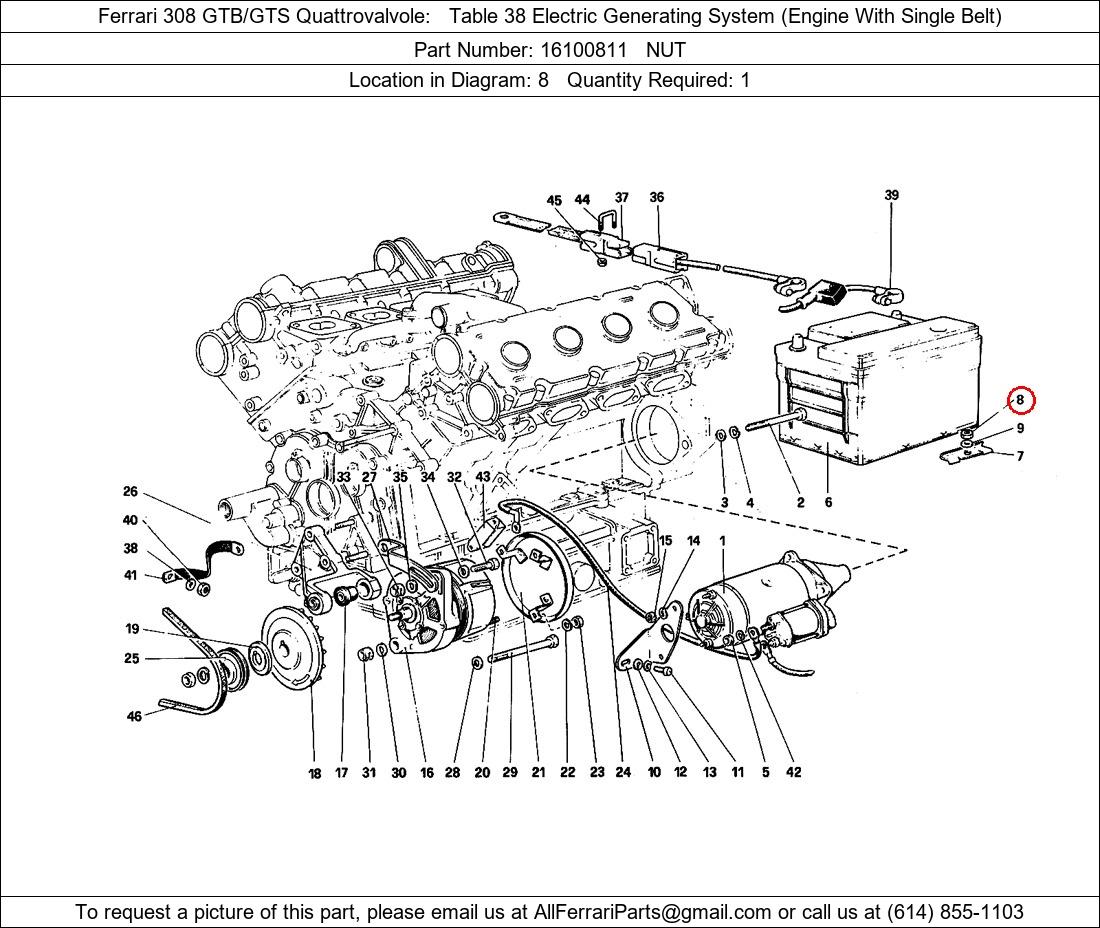 Ferrari 308 GTB/GTS Quattrovalvole: Table 38 Electric Generating System (Engine With Single Belt)

Part Number: 16100811 NUT

Location in Diagram: 8 Quantity Required: 1

45 44 37 36 39

8
9
7

3 4 2 6

26
40
38
41

33 27 35 34 32 43

15 14 1

19
25
46

18 17 31 30 16 28 20 29 21 22 23 24 10 12 13 11 5 42

To request a picture of this part, please email us at AllFerrariParts@gmail.com or call us at (614) 855-1103