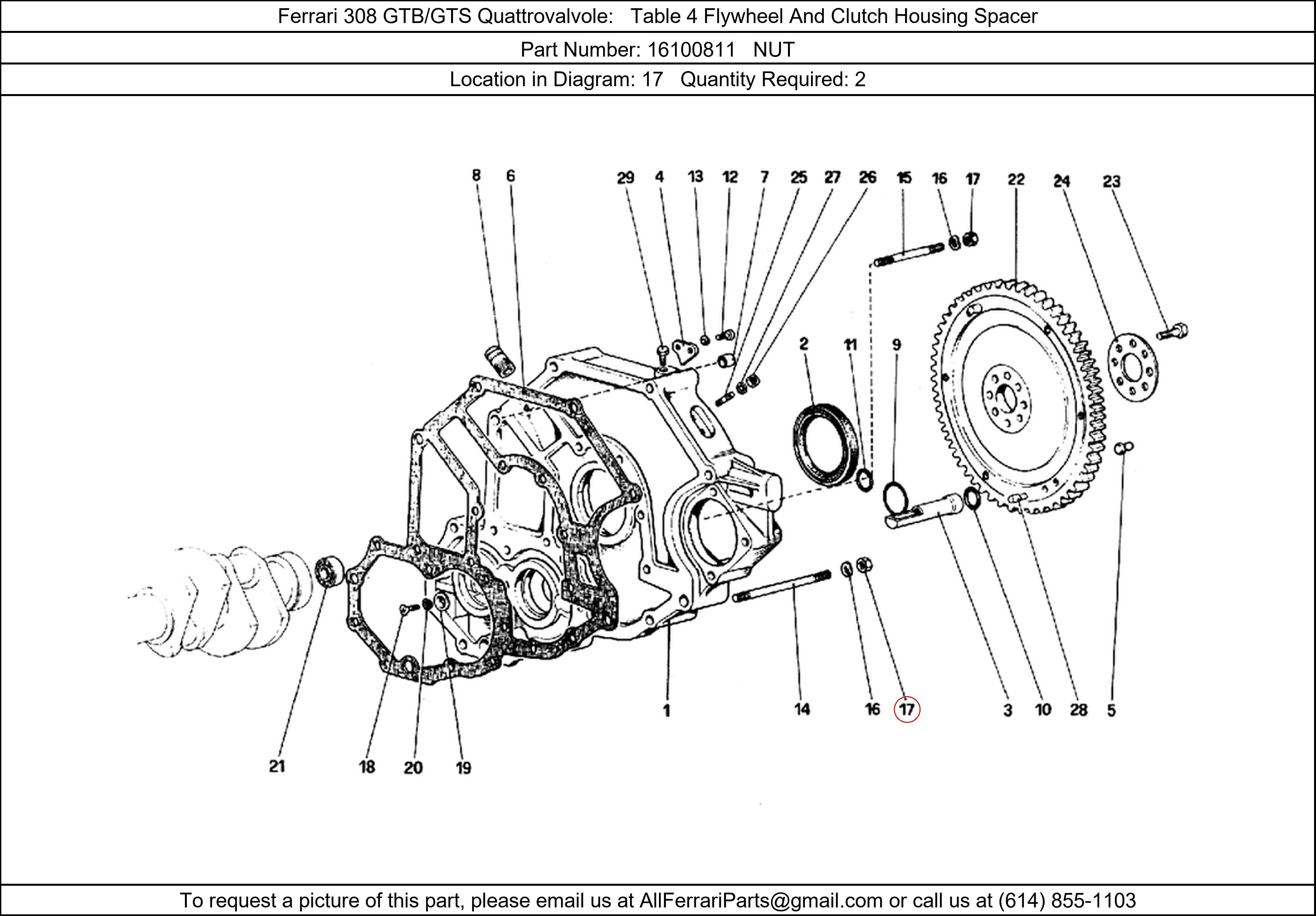 Ferrari 308 GTB/GTS Quattrovalvole: Table 4 Flywheel And Clutch Housing Spacer

Part Number: 16100811 NUT

Location in Diagram: 17 Quantity Required: 2

8 6 29 4 13 12 7 25 27 26 15 16 17 22 24 23

2 11 9

1 14 16 17 3 10 28 5

21 18 20 19

To request a picture of this part, please email us at AllFerrariParts@gmail.com or call us at (614) 855-1103