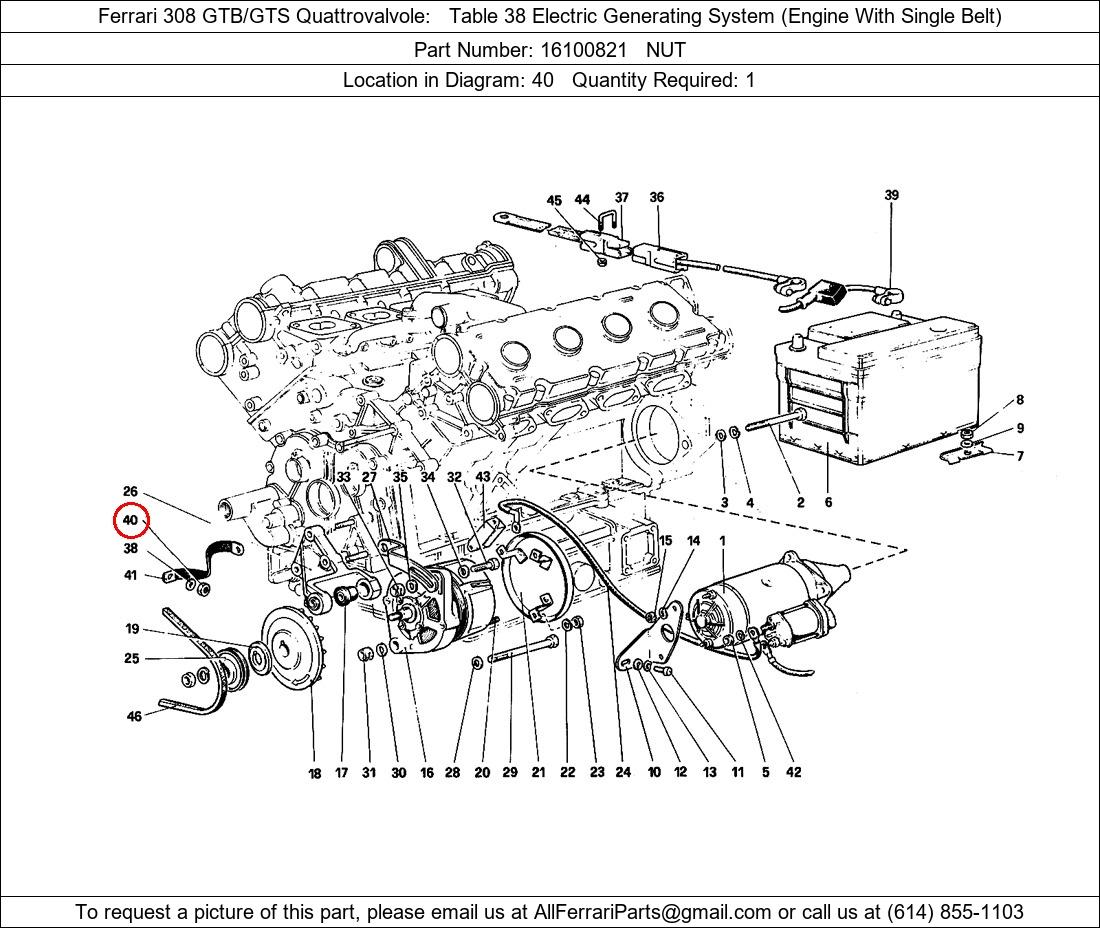 Ferrari 308 GTB/GTS Quattrovalvole: Table 38 Electric Generating System (Engine With Single Belt)

Part Number: 16100821 NUT

Location in Diagram: 40 Quantity Required: 1

45 44 37 36 39

8 9 7

3 4 2 6

26 40 38 41

33 27 35 34 32 43

15 14 1

19 25 46

18 17 31 30 16 28 20 29 21 22 23 24 10 12 13 11 5 42

To request a picture of this part, please email us at AllFerrariParts@gmail.com or call us at (614) 855-1103