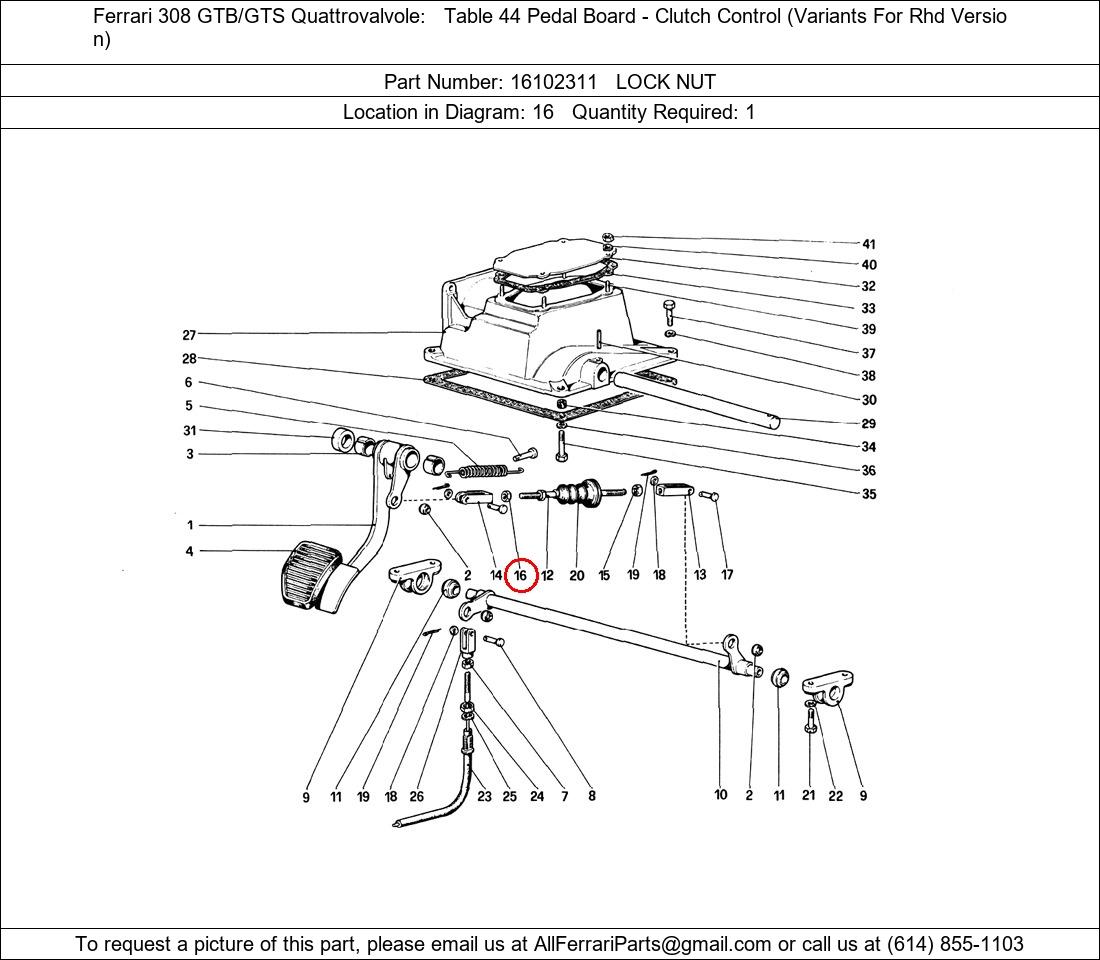 Ferrari 308 GTB/GTS Quattrovalvole: Table 44 Pedal Board - Clutch Control (Variants For Rhd Version)

Part Number: 16102311 LOCK NUT

Location in Diagram: 16 Quantity Required: 1

41
40
32
33
39
37
38
30
29
34
36
35
27
28
6
5
31
3
1
4
2
14
16
12
20
15
19
18
13
17
9
11
19
18
26
23
25
24
7
8
10
2
11
21
22
9

To request a picture of this part, please email us at AllFerrariParts@gmail.com or call us at (614) 855-1103