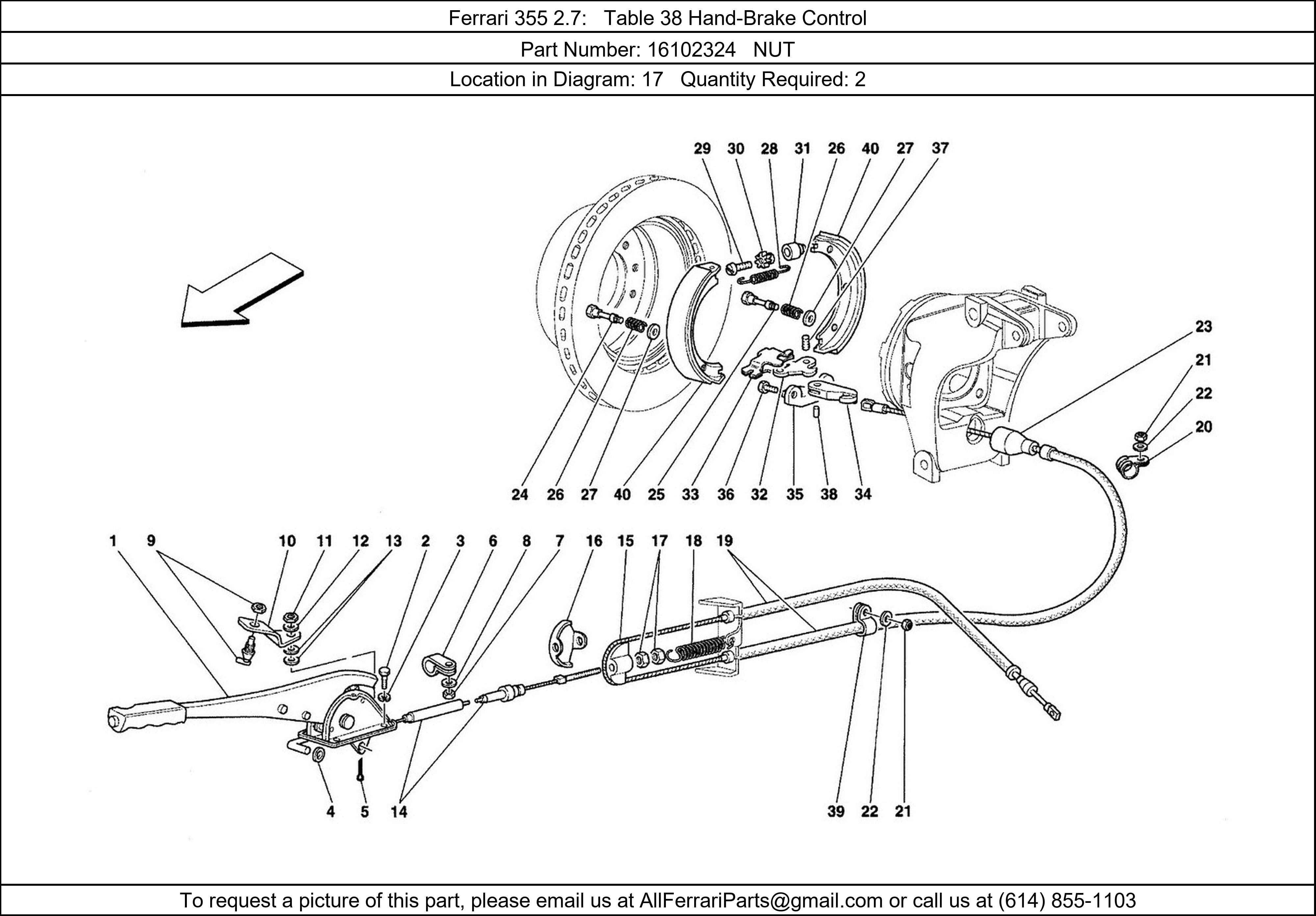 Ferrari 355 2.7: Table 38 Hand-Brake Control

Part Number: 16102324 NUT

Location in Diagram: 17 Quantity Required: 2

29 30 28 31 26 40 27 37

23

21

22

20

24 26 27 40 25 33 36 32 35 38 34

1 9 10 11 12 13 2 3 6 8 7 16 15 17 18 19

4 5 14

39 22 21

To request a picture of this part, please email us at AllFerrariParts@gmail.com or call us at (614) 855-1103