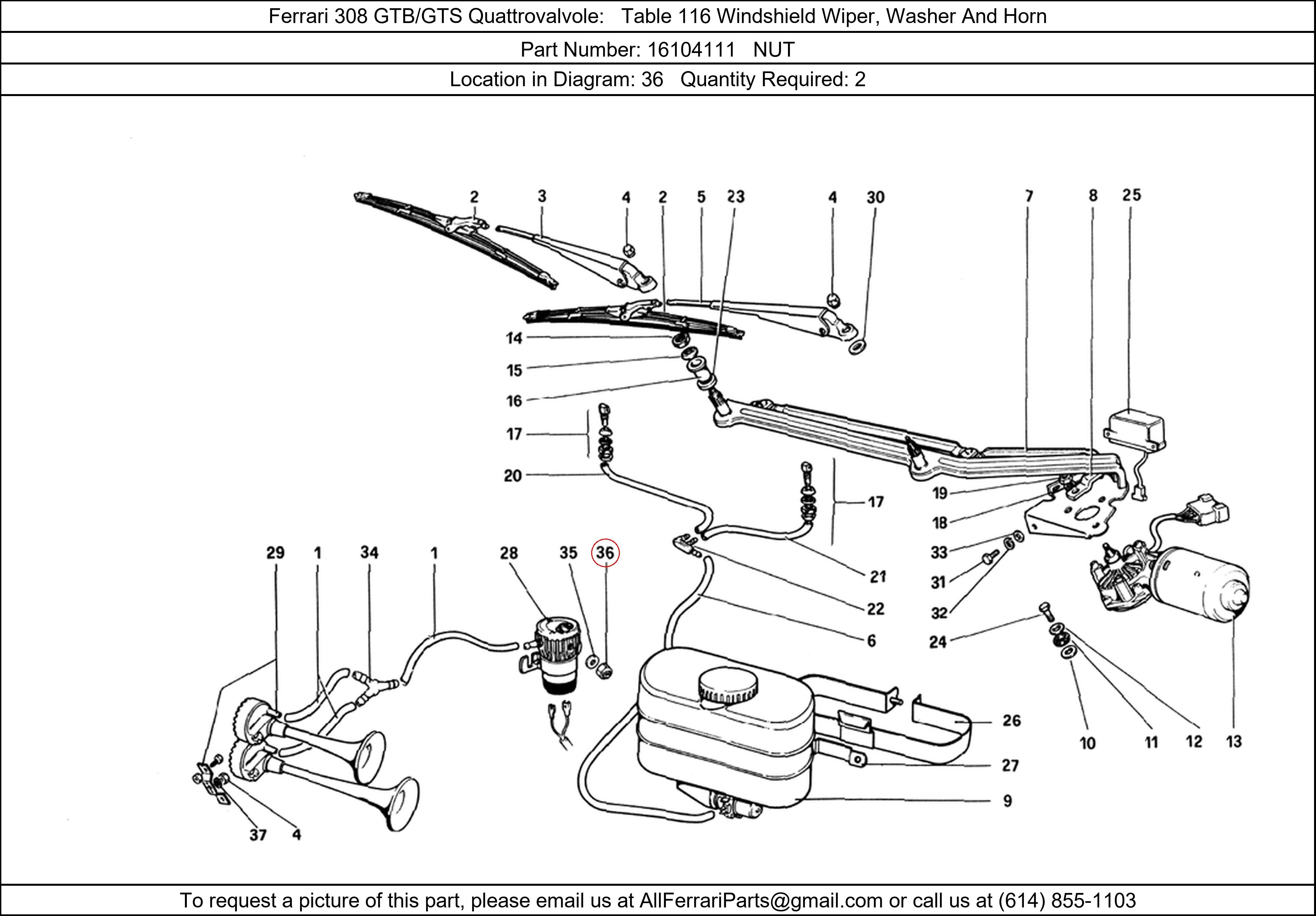 Ferrari 308 GTB/GTS Quattrovalvole: Table 116 Windshield Wiper, Washer And Horn

Part Number: 16104111 NUT

Location in Diagram: 36 Quantity Required: 2

2 3 4 2 5 23 4 30 7 8 25

14
15
16
17
20
17
19
18
33
31
32
24
21
22
6

29 1 34 1 28 35 36

26
27
9

10 11 12 13

37 4

To request a picture of this part, please email us at AllFerrariParts@gmail.com or call us at (614) 855-1103