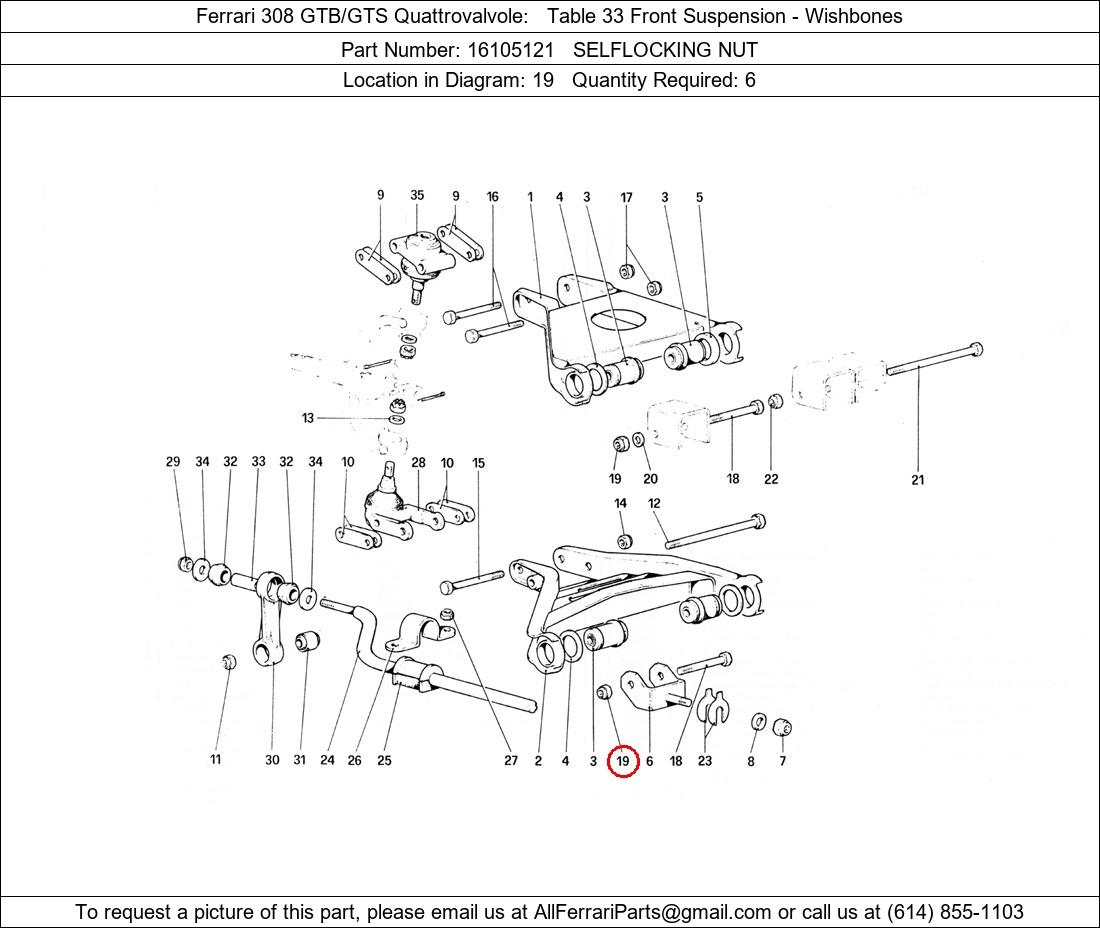 Ferrari 308 GTB/GTS Quattrovalvole: Table 33 Front Suspension - Wishbones

Part Number: 16105121 SELFLOCKING NUT

Location in Diagram: 19 Quantity Required: 6

9 35 9 16 1 4 3 17 3 5

13

19 20 18 22 21

29 34 32 33 32 34 10 28 10 15

14 12

11 30 31 24 26 25 27 2 4 3 19 6 18 23 8 7

To request a picture of this part, please email us at AllFerrariParts@gmail.com or call us at (614) 855-1103