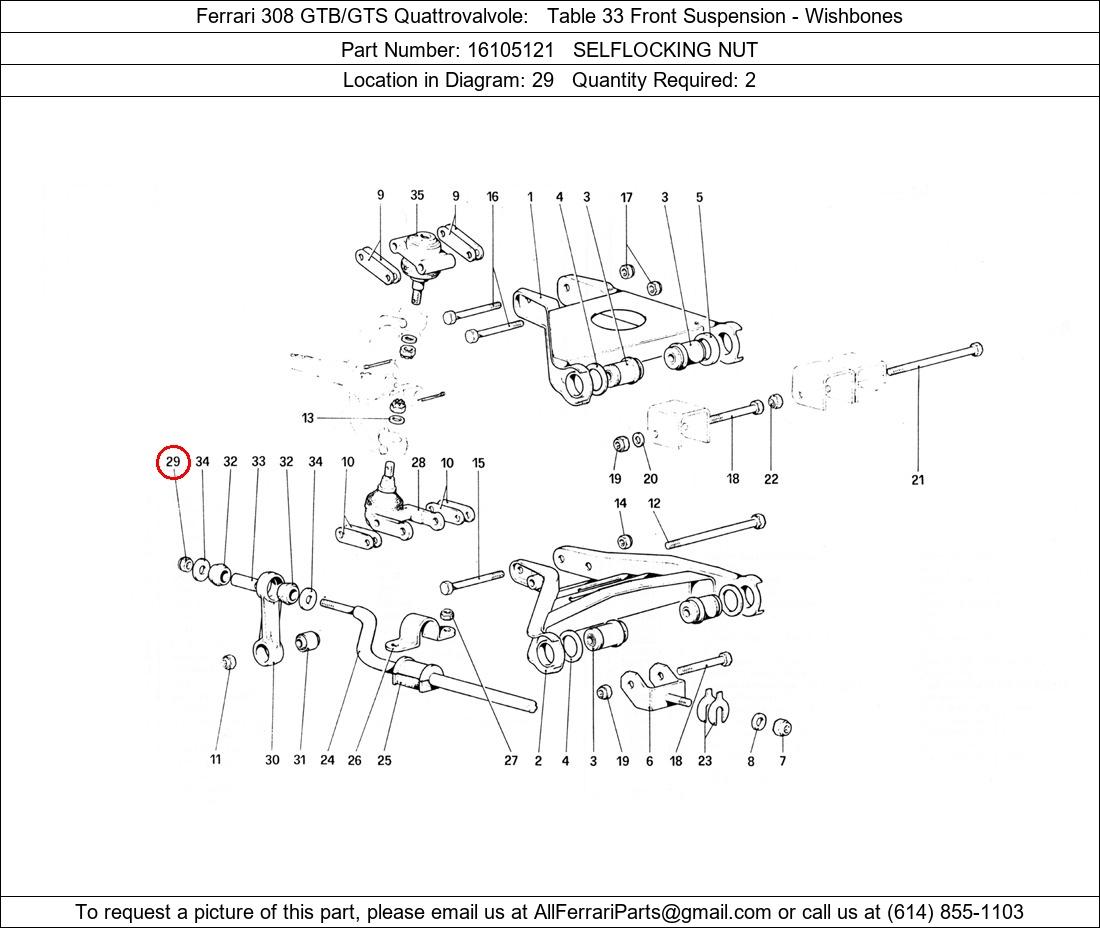 Ferrari 308 GTB/GTS Quattrovalvole: Table 33 Front Suspension - Wishbones

Part Number: 16105121 SELFLOCKING NUT

Location in Diagram: 29 Quantity Required: 2

9 35 9 16 1 4 3 17 3 5

13

19 20 18 22 21

29 34 32 33 32 34 10 28 10 15

14 12

11 30 31 24 26 25 27 2 4 3 19 6 18 23 8 7

To request a picture of this part, please email us at AllFerrariParts@gmail.com or call us at (614) 855-1103