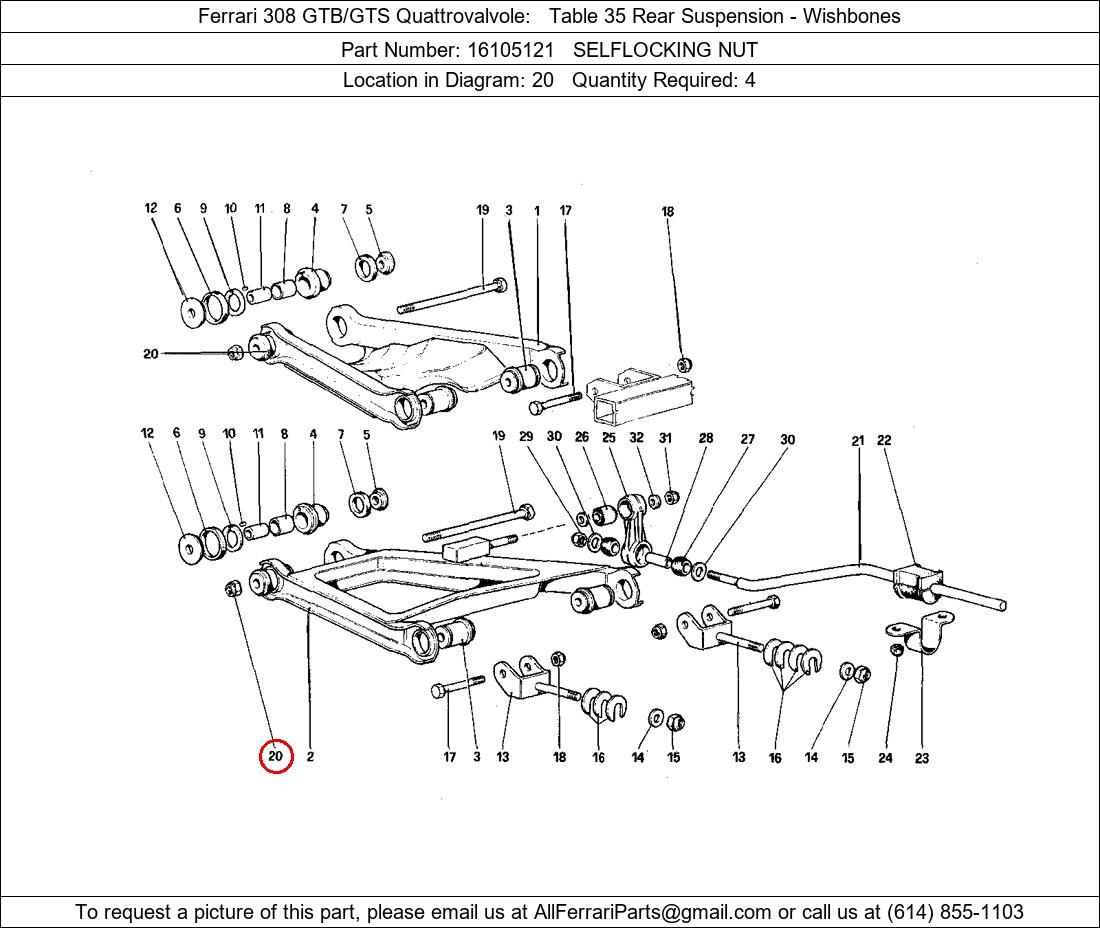 Ferrari 308 GTB/GTS Quattrovalvole: Table 35 Rear Suspension - Wishbones

Part Number: 16105121 SELFLOCKING NUT

Location in Diagram: 20 Quantity Required: 4

12 6 9 10 11 8 4 7 5 19 3 1 17 18

20

12 6 9 10 11 8 4 7 5 19 29 30 26 25 32 31 28 27 30 21 22

20 2 17 3 13 18 16 14 15 13 16 14 15 24 23

To request a picture of this part, please email us at AllFerrariParts@gmail.com or call us at (614) 855-1103