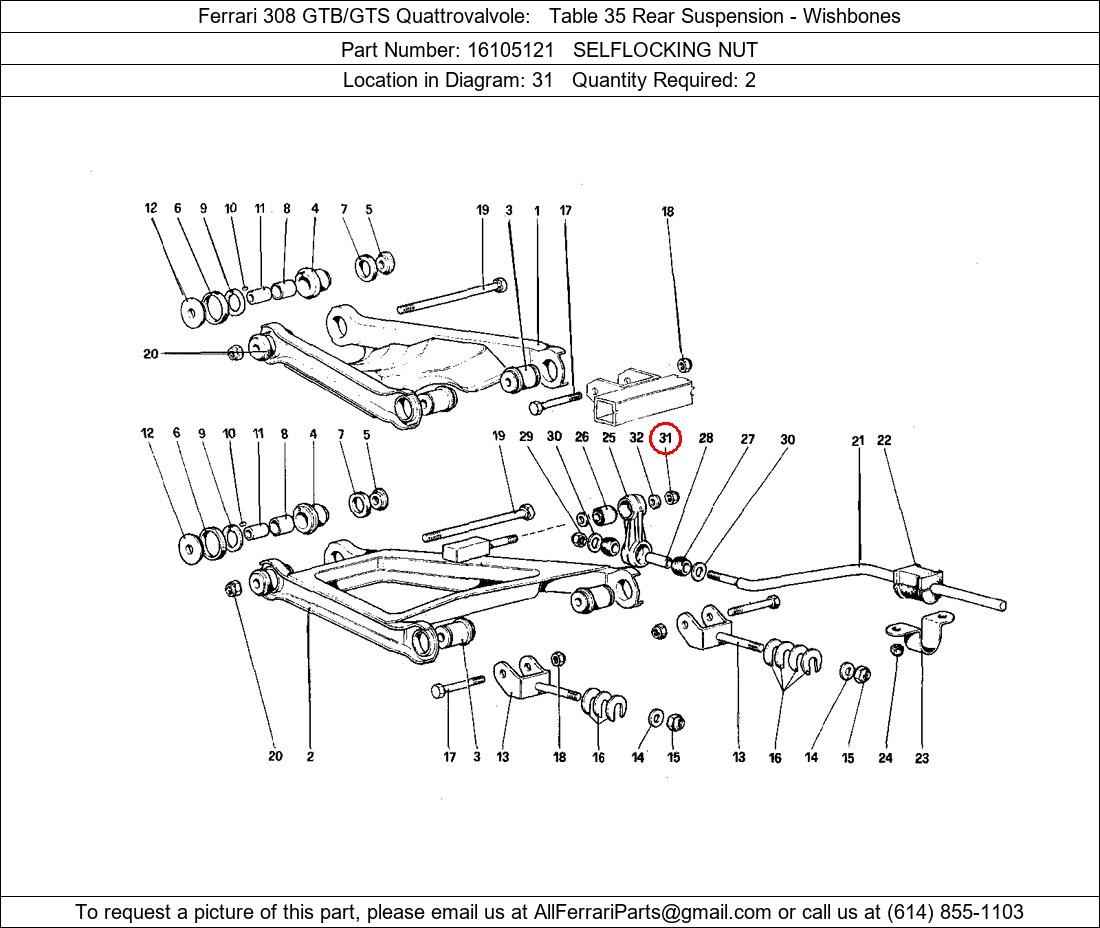 Ferrari 308 GTB/GTS Quattrovalvole: Table 35 Rear Suspension - Wishbones

Part Number: 16105121 SELFLOCKING NUT

Location in Diagram: 31 Quantity Required: 2

12 6 9 10 11 8 4 7 5 19 3 1 17 18

20

12 6 9 10 11 8 4 7 5 19 29 30 26 25 32 31 28 27 30 21 22

20 2 17 3 13 18 16 14 15 13 16 14 15 24 23

To request a picture of this part, please email us at AllFerrariParts@gmail.com or call us at (614) 855-1103