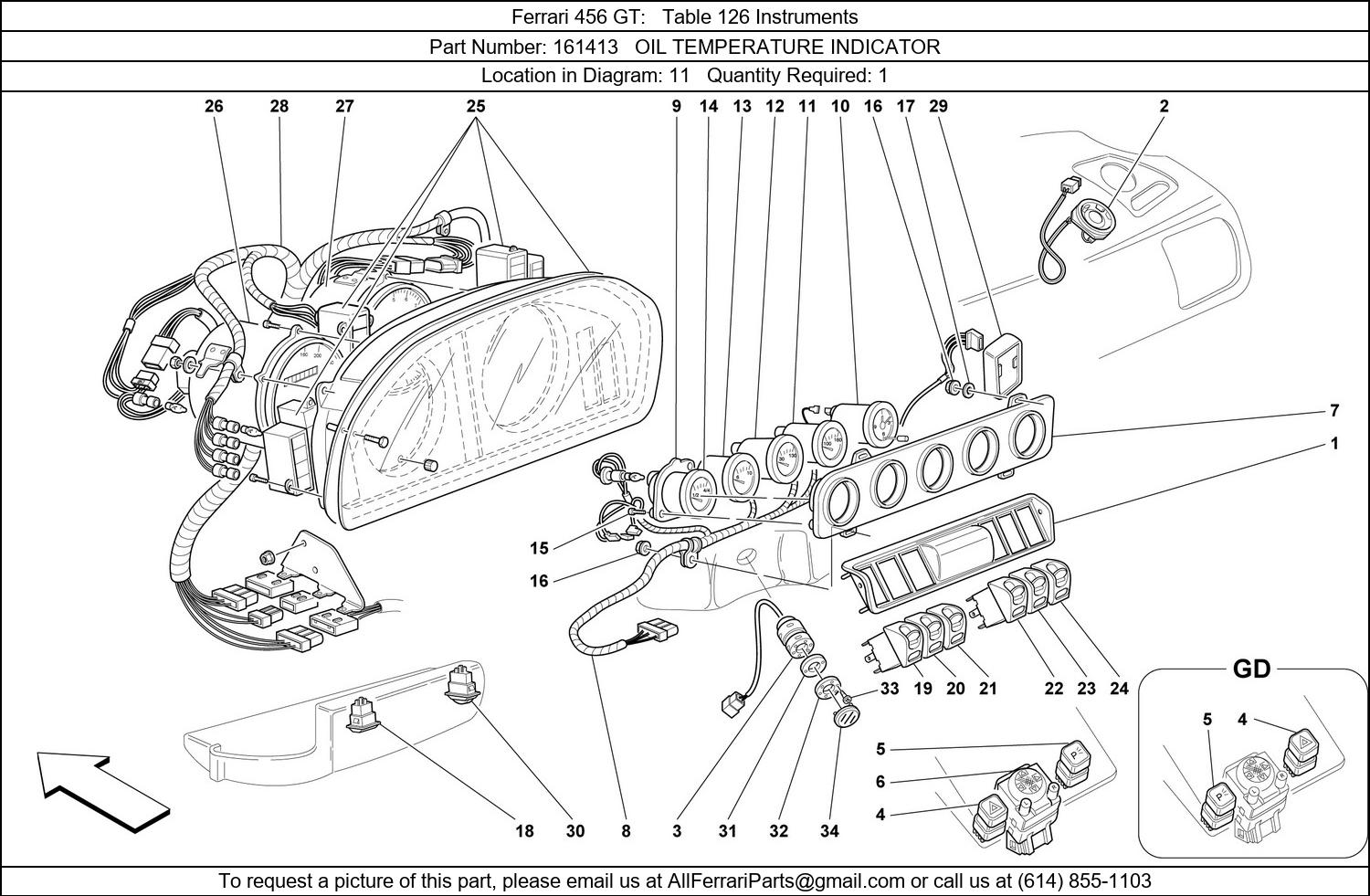 Ferrari 456 GT: Table 126 Instruments

Part Number: 161413 OIL TEMPERATURE INDICATOR

Location in Diagram: 11 Quantity Required: 1

26 28 27 25 9 14 13 12 11 10 16 17 29 2

7

1

15

16

33 19 20 21 22 23 24

GD

5 4

5

6

4

18 30 8 3 31 32 34

To request a picture of this part, please email us at AllFerrariParts@gmail.com or call us at (614) 855-1103