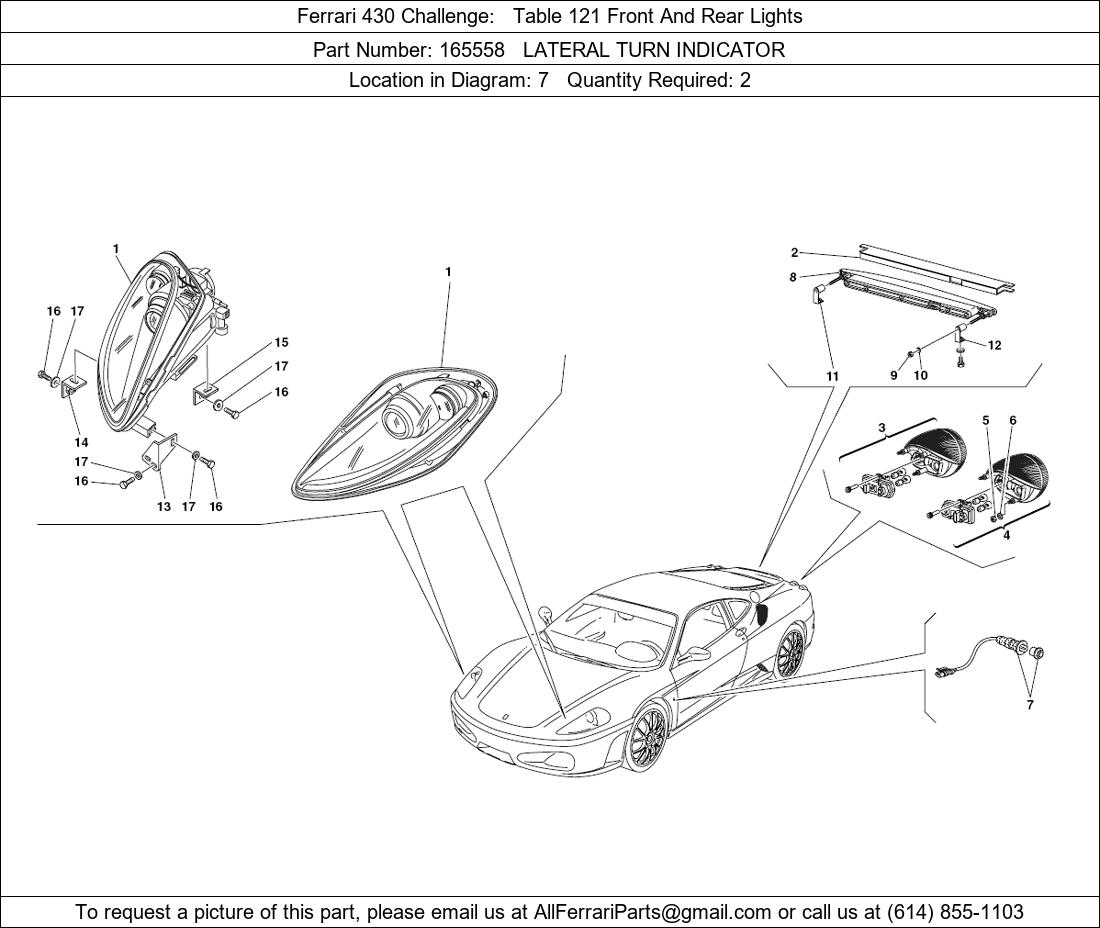 Ferrari 430 Challenge: Table 121 Front And Rear Lights

Part Number: 165558 LATERAL TURN INDICATOR

Location in Diagram: 7 Quantity Required: 2

1
16 17
15
17
16
14
17
16
13 17 16
1
2
8
12
11 9 10
3
5 6
4
7

To request a picture of this part, please email us at AllFerrariParts@gmail.com or call us at (614) 855-1103