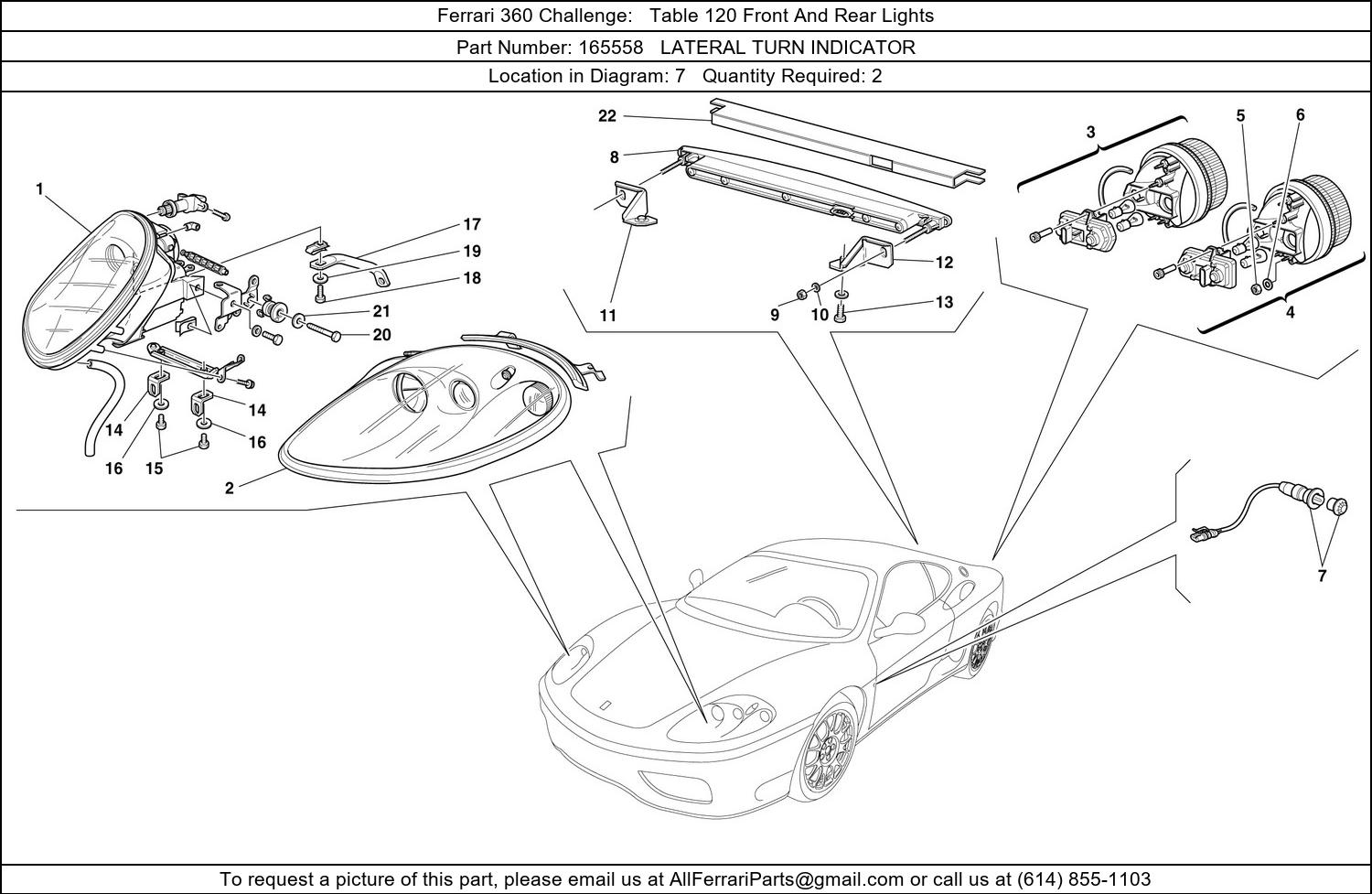 Ferrari 360 Challenge: Table 120 Front And Rear Lights

Part Number: 165558 LATERAL TURN INDICATOR

Location in Diagram: 7 Quantity Required: 2

22
8
3
5
6
1
17
19
18
12
21
20
11
9
10
13
4
14
14
16
16
15
2
7

To request a picture of this part, please email us at AllFerrariParts@gmail.com or call us at (614) 855-1103