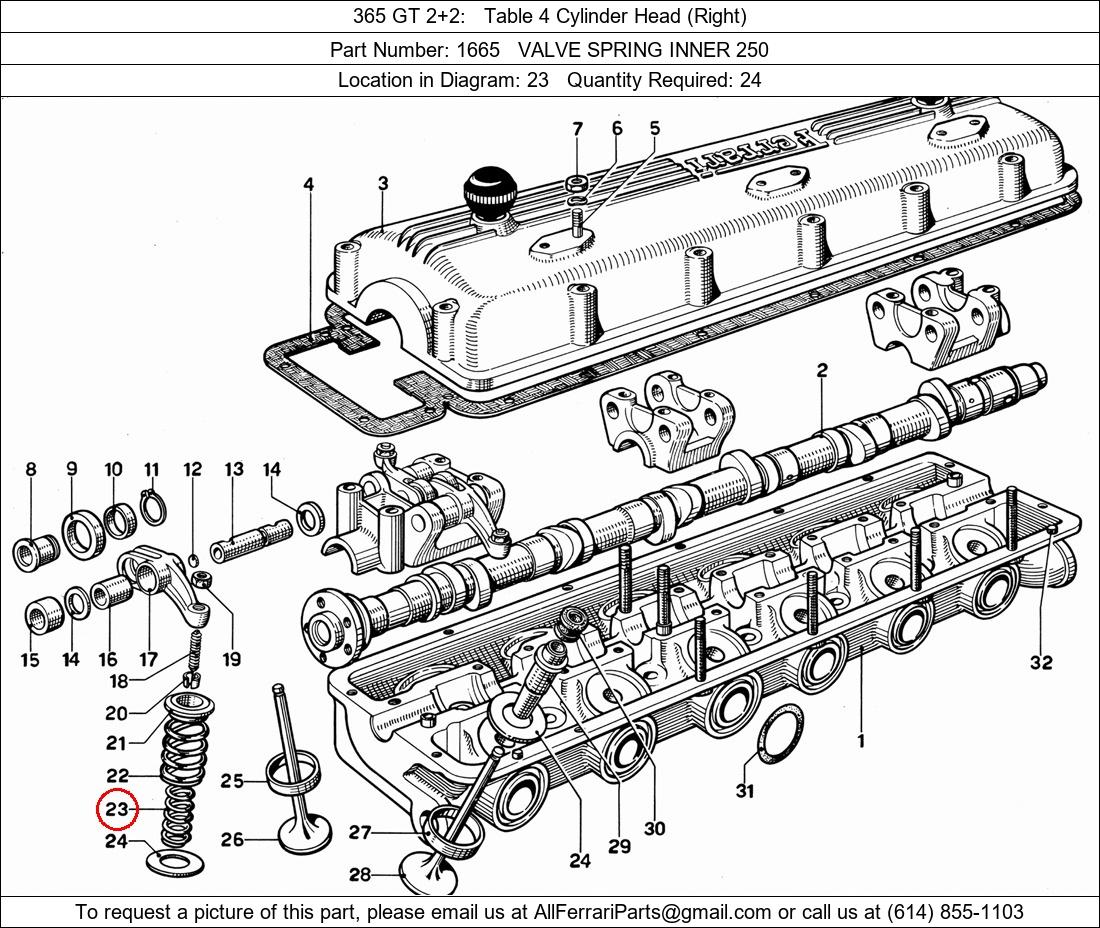 365 GT 2+2: Table 4 Cylinder Head (Right)

Part Number: 1665 VALVE SPRING INNER 250

Location in Diagram: 23 Quantity Required: 24

7 6 5 4 3 Ferrari 2 8 9 10 11 12 13 14 15 14 16 17 19 18 20 21 22 23 24 25 26 27 28 24 29 30 31 1 32

To request a picture of this part, please email us at AllFerrariParts@gmail.com or call us at (614) 855-1103